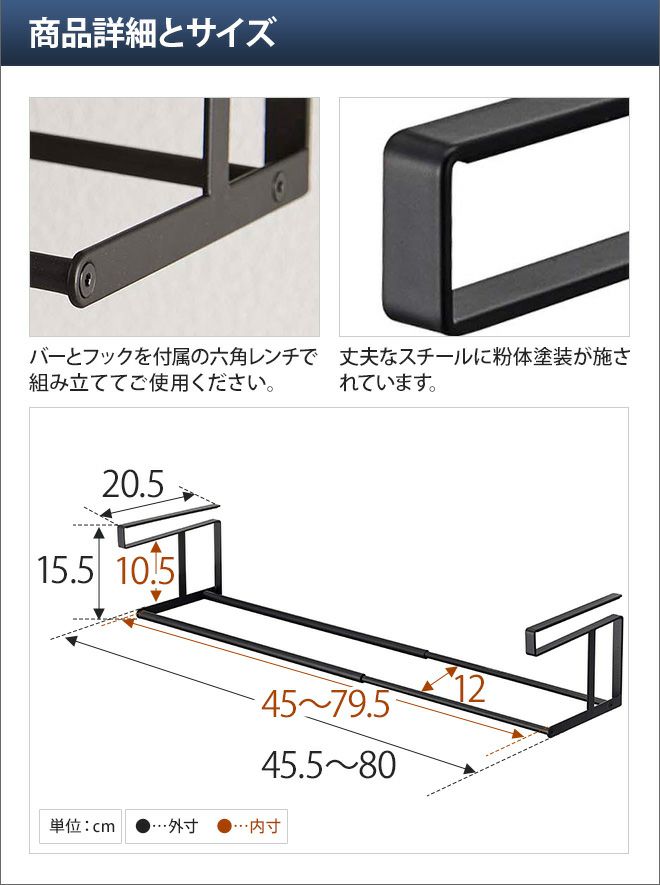 商品詳細とサイズ

バーとフックを付属の六角レンチで組み立ててご使用ください。

丈夫なスチールに粉体塗装が施されています。

20.5
15.5
10.5
12
45～79.5
45.5～80

単位：cm
●…外寸
●…内寸