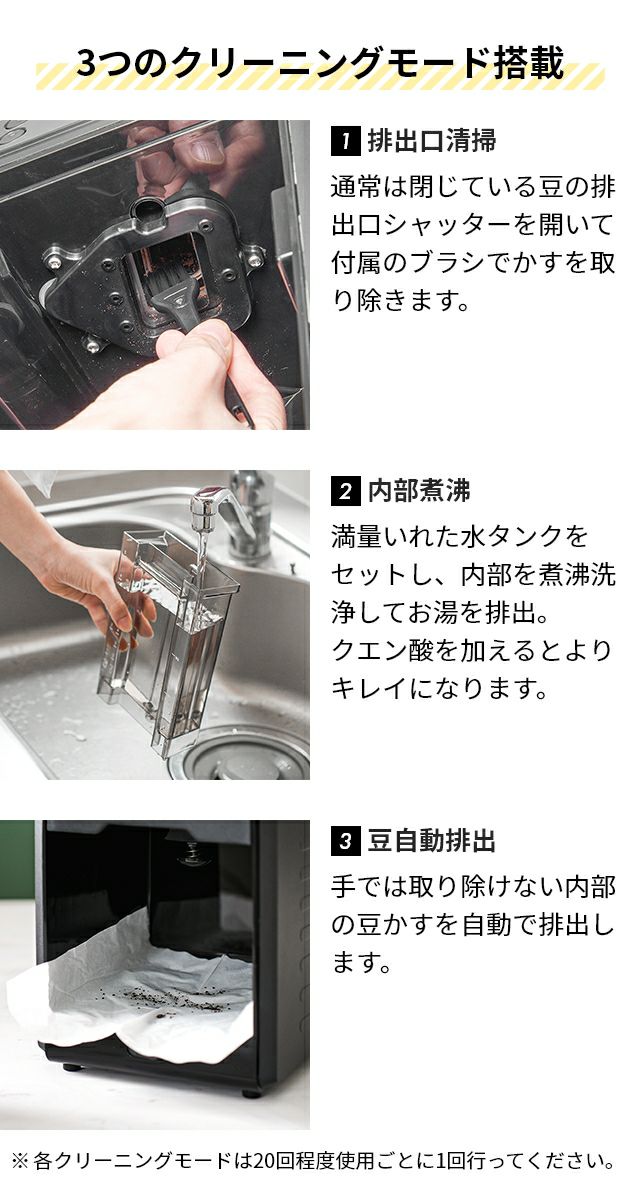 3つのクリーニングモード搭載

1 排出口清掃

通常は閉じている豆の排出口シャッターを開いて付属のブラシでかすを取り除きます。

2 内部煮沸

満量いれた水タンクをセットし、内部を煮沸洗浄してお湯を排出。
クエン酸を加えるとよりキレイになります。

3 豆自動排出

手では取り除けない内部の豆かすを自動で排出します。

※各クリーニングモードは20回程度使用ごとに1回行ってください。