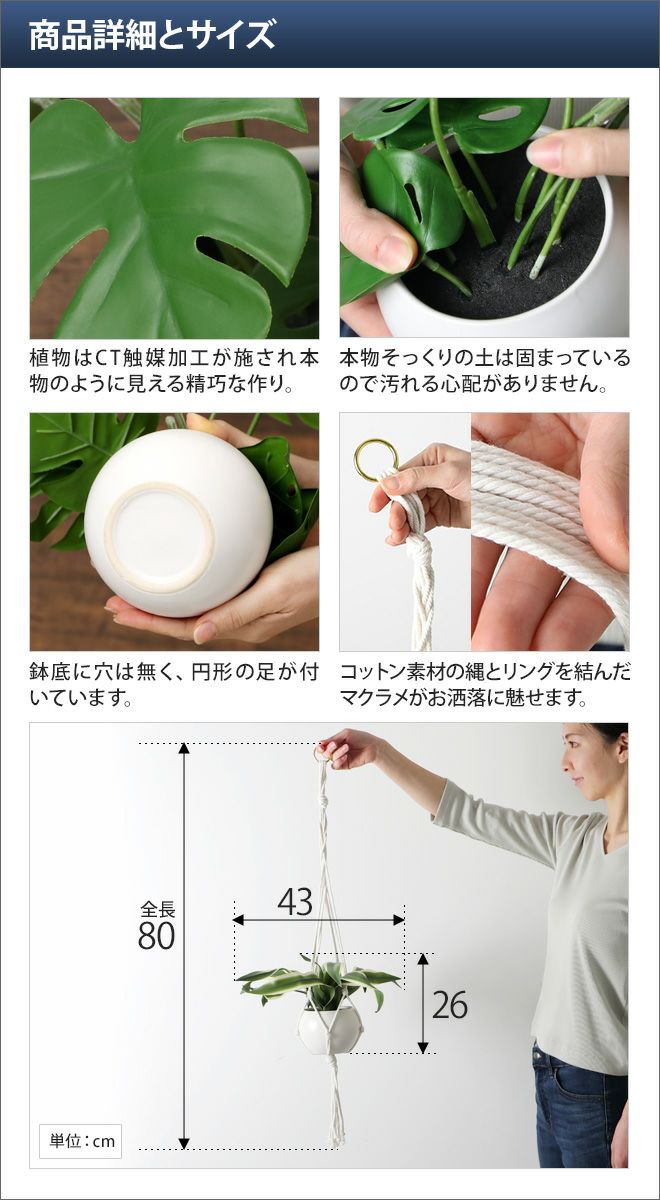 商品詳細とサイズ

植物はCT触媒加工が施され本物のように見える精巧な作り。

本物そっくりの土は固まっているので汚れる心配がありません。

鉢底に穴は無く、円形の足が付いています。

コットン素材の縄とリングを結んだマクラメがお洒落に魅せます。

全長
80

43

26

単位：cm