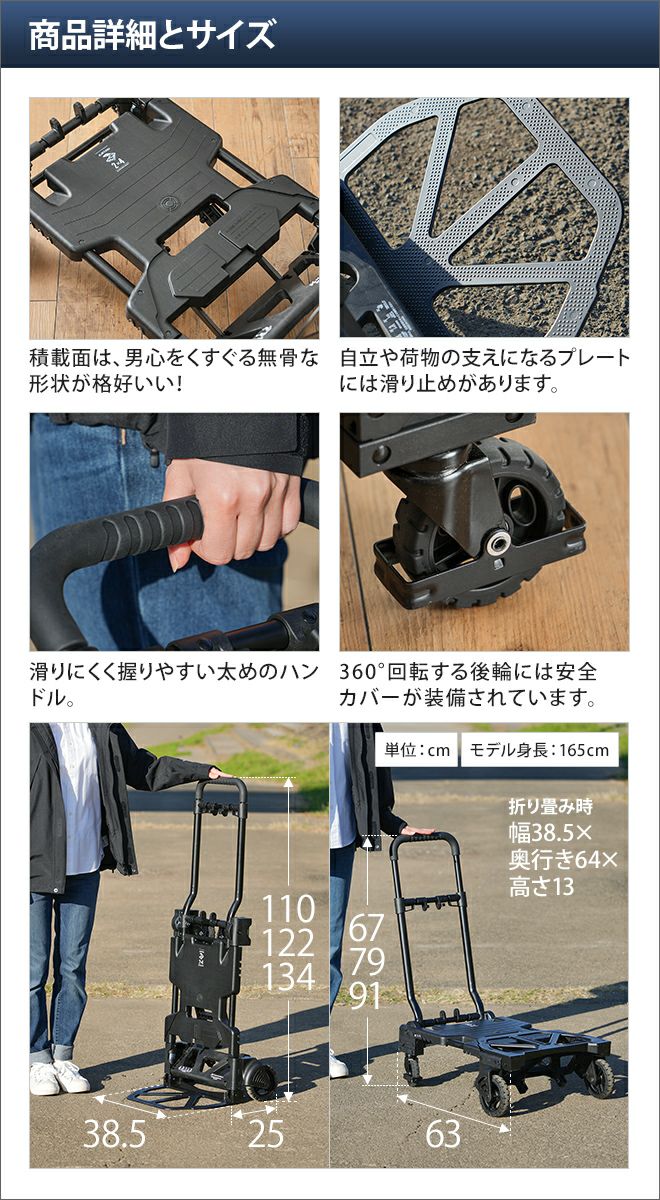 商品詳細とサイズ

積載面は、男心をくすぐる無骨な形状が格好いい!

自立や荷物の支えになるプレートには滑り止めがあります。

滑りにくく握りやすい太めのハンドル。

360°回転する後輪には安全カバーが装備されています。

110
122
134

38.5

25

単位：cm

モデル身長：165cm

折り畳み時
幅38.5×
奥行き64×
高さ13

67
79
91

63