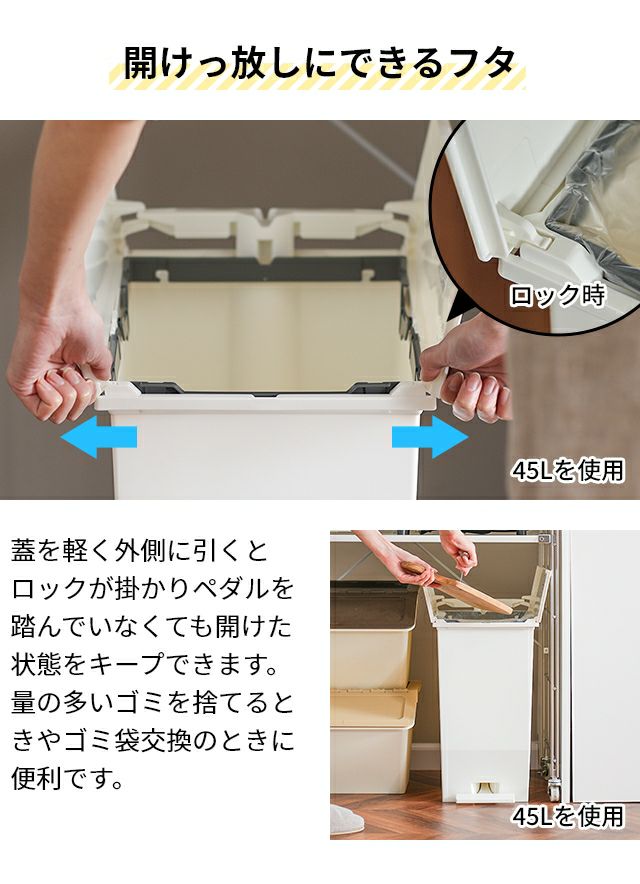 開けっ放しにできるフタ

ロック時

45Lを使用

蓋を軽く外側に引くとロックが掛かりペダルを踏んでいなくても開けた状態をキープできます。量の多いゴミを捨てるときやゴミ袋交換のときに便利です。

45Lを使用