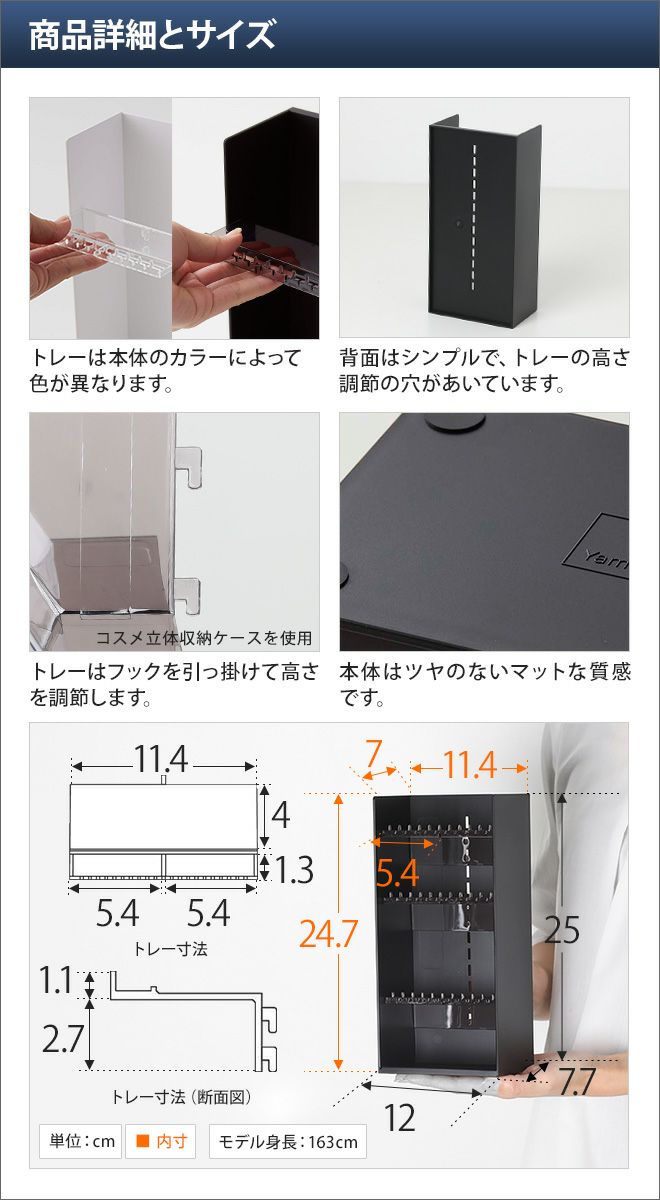 商品詳細とサイズ

トレーは本体のカラーによって色が異なります。

背面はシンプルで、トレーの高さ調節の穴があいています。

コスメ立体収納ケースを使用

トレーはフックを引っ掛けて高さを調節します。

Yam

本体はツヤのないマットな質感です。

11.4

4

1.3

5.4 5.4

トレー寸法

1.1

2.7

トレー寸法（断面図）

7

11.4

5.4

24.7

25

7.7

12

単位：cm

■ 内寸

モデル身長：163cm