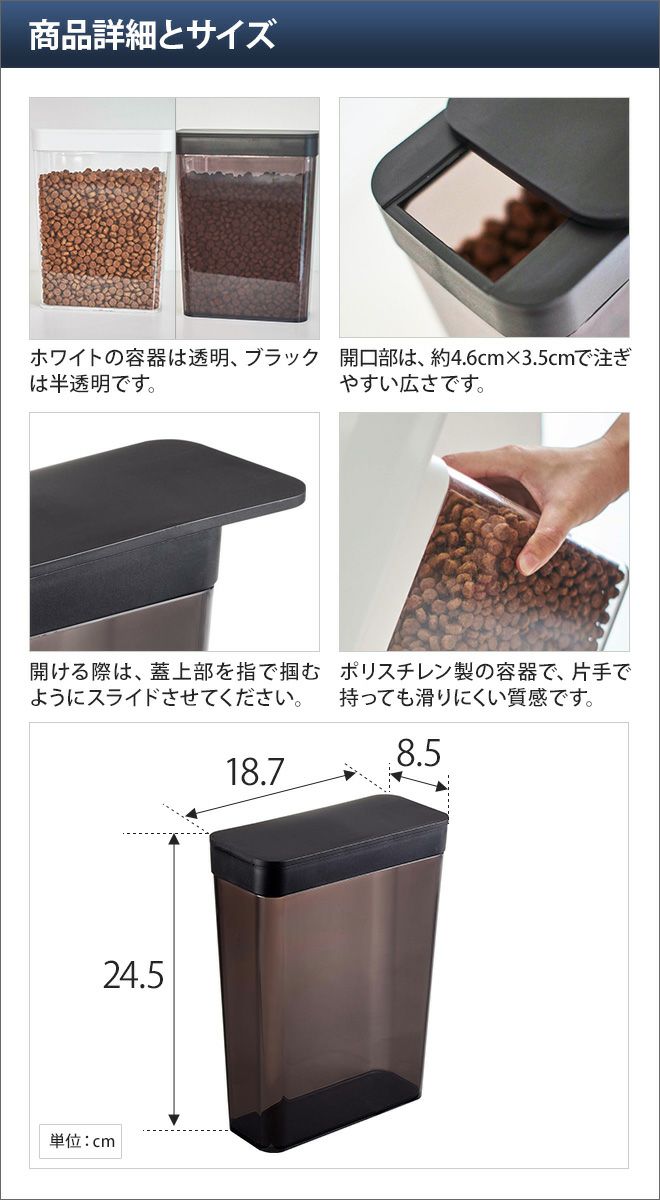 商品詳細とサイズ

ホワイトの容器は透明、ブラックは半透明です。

開口部は、約4.6cm×3.5cmで注ぎやすい広さです。

開ける際は、蓋上部を指で掴むようにスライドさせてください。

ポリスチレン製の容器で、片手で持っても滑りにくい質感です。

18.7

8.5

24.5

単位：cm