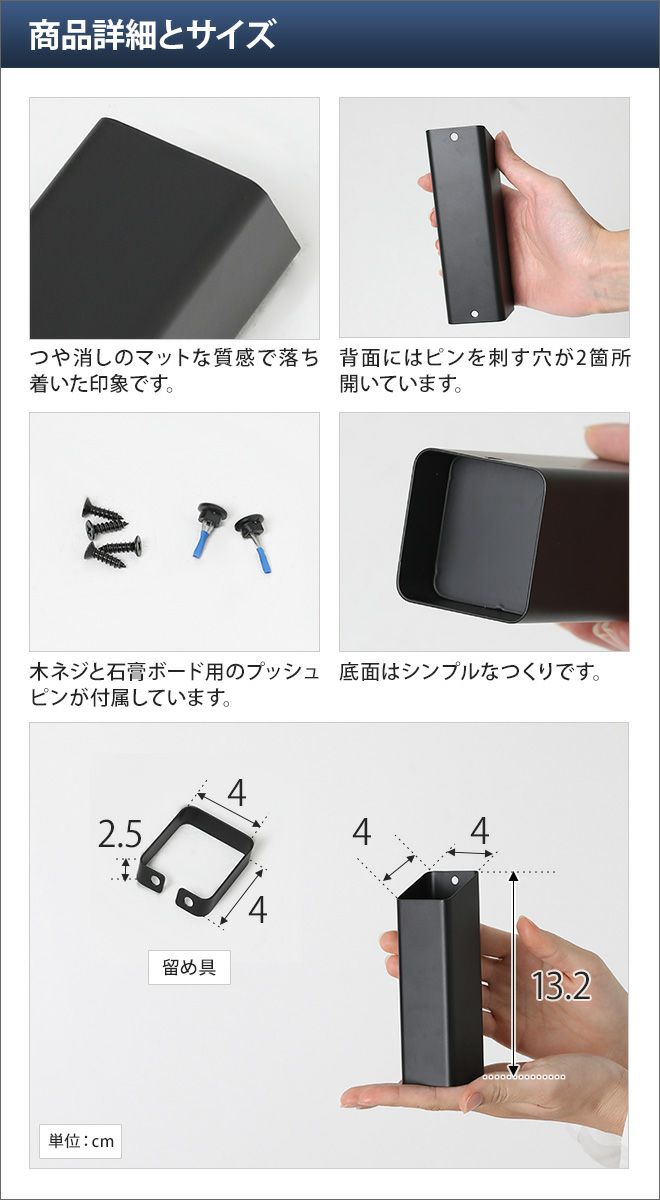 商品詳細とサイズ

つや消しのマットな質感で落ち着いた印象です。

背面にはピンを刺す穴が2箇所開いています。

木ネジと石膏ボード用のプッシュピンが付属しています。

底面はシンプルなつくりです。

4

2.5

4

留め具

4

4

13.2

単位：cm