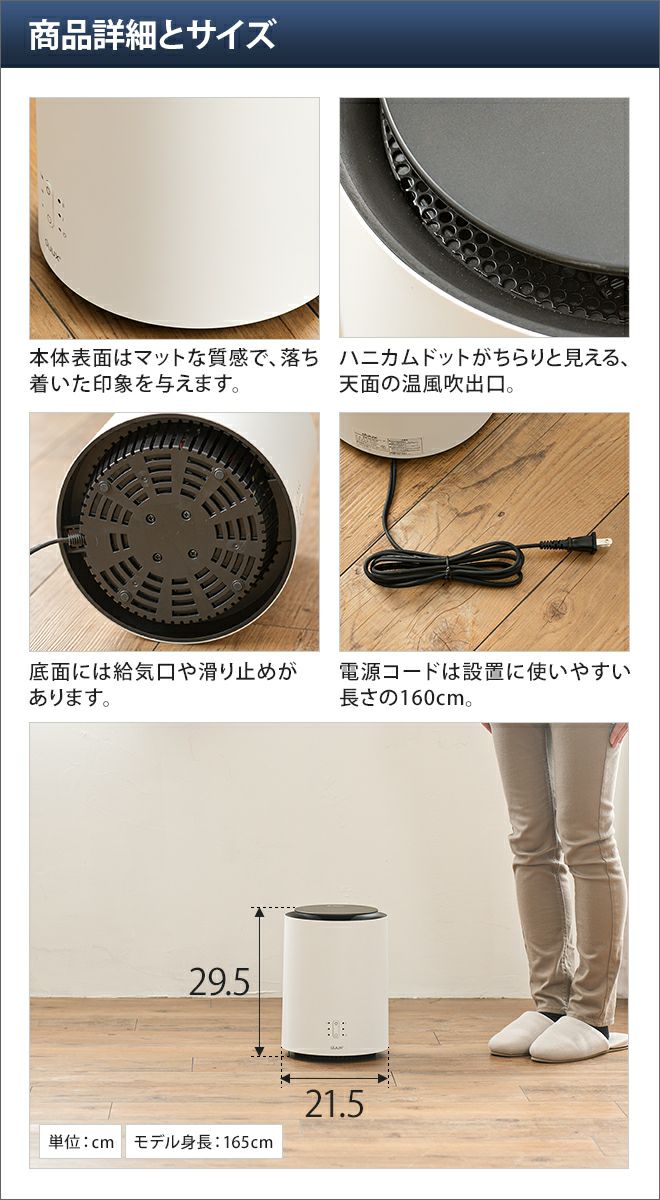 商品詳細とサイズ

本体表面はマットな質感で、落ち着いた印象を与えます。

ハニカムドットがちらりと見える、天面の温風吹出口。

底面には給気口や滑り止めがあります。

電源コードは設置に使いやすい長さの160cm。

29.5

21.5

単位：cm

モデル身長：165cm