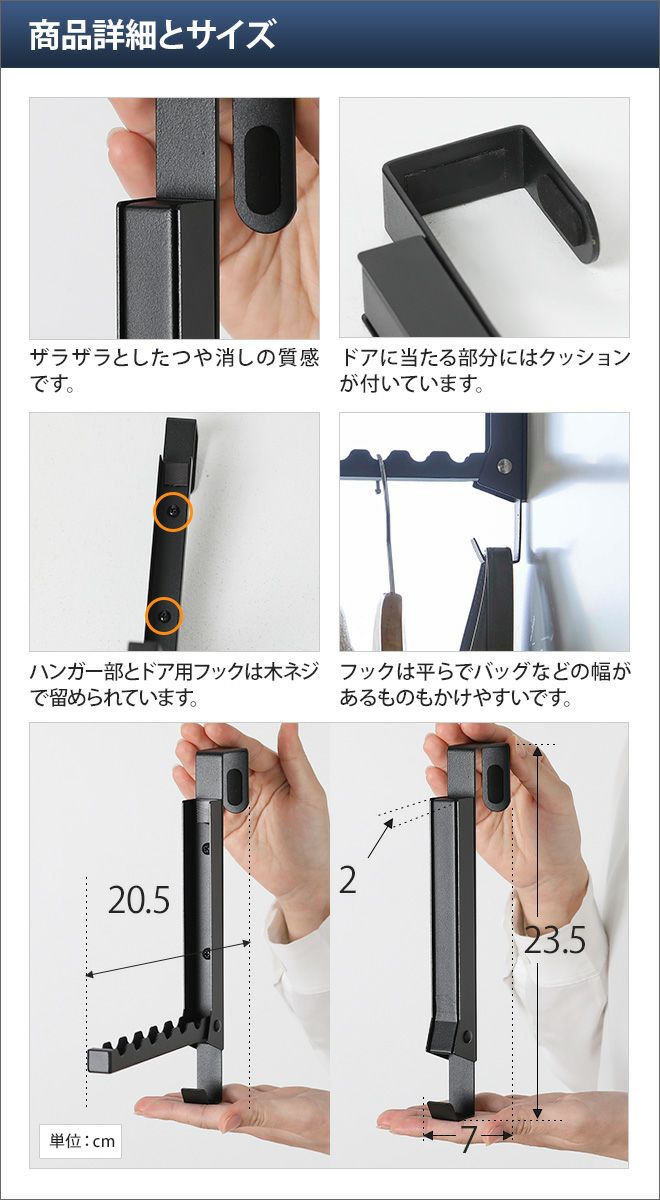 商品詳細とサイズ

ザラザラとしたつや消しの質感です。

ドアに当たる部分にはクッションが付いています。

ハンガー部とドア用フックは木ネジで留められています。

フックは平らでバッグなどの幅があるものもかけやすいです。

20.5

単位：cm

2

23.5

7