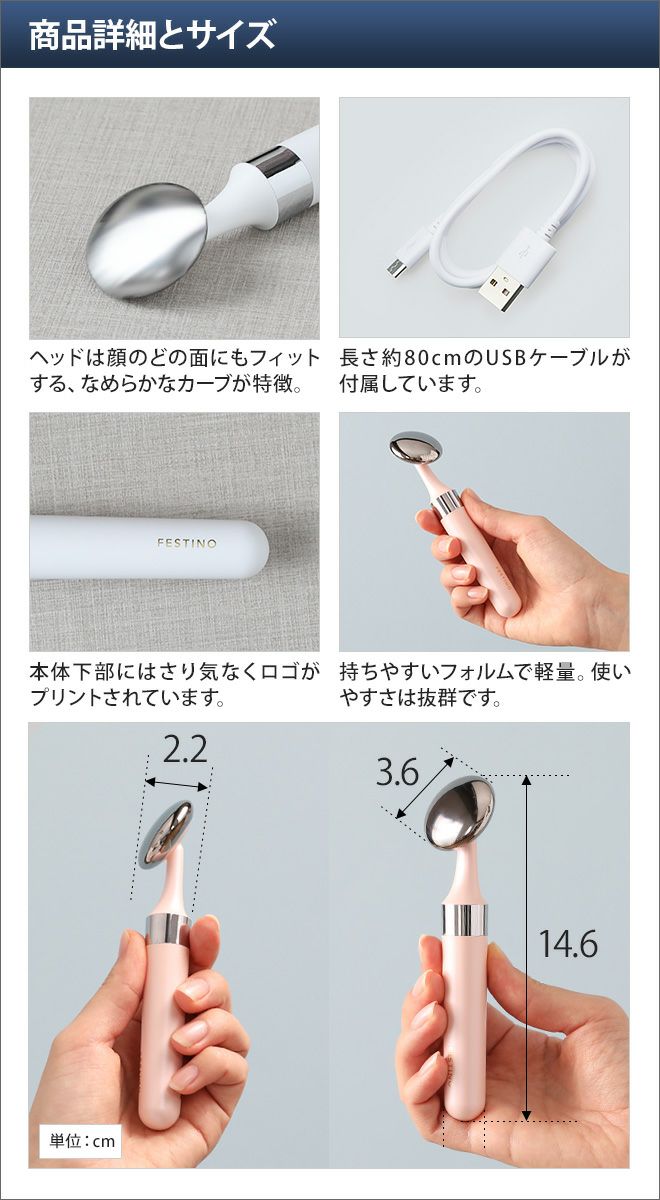 商品詳細とサイズ

ヘッドは顔のどの面にもフィットする、なめらかなカーブが特徴。

長さ約80cmのUSBケーブルが付属しています。

FESTINO

本体下部にはさり気なくロゴがプリントされています。

持ちやすいフォルムで軽量。使いやすさは抜群です。

2.2

3.6

14.6

単位：cm