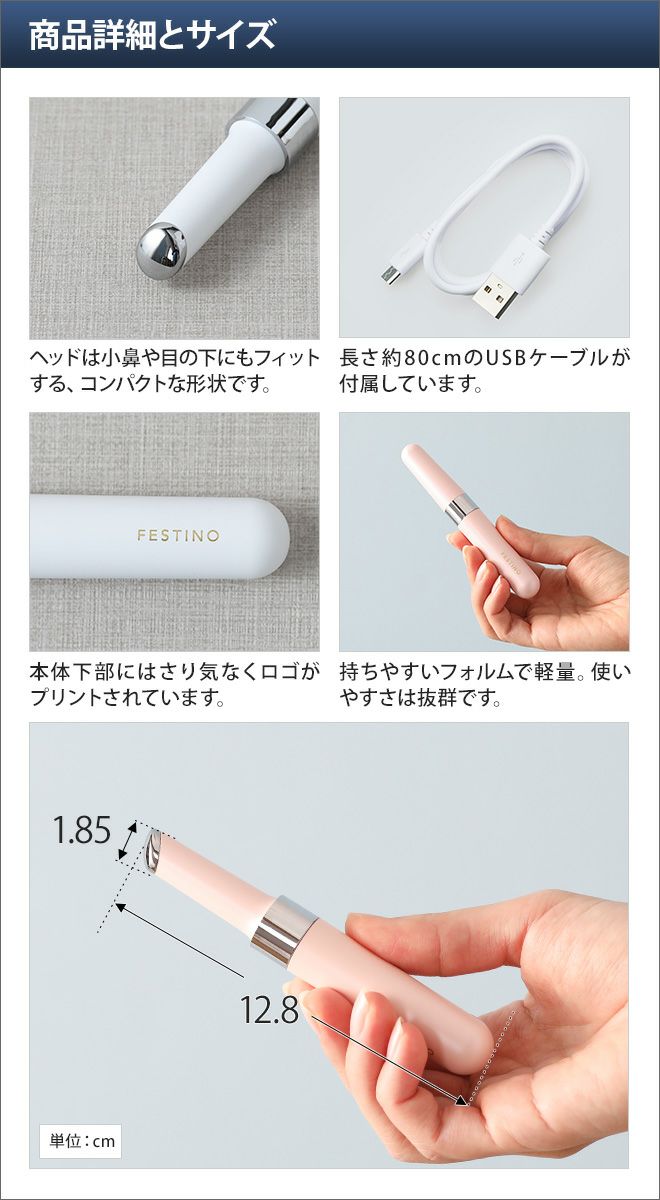 商品詳細とサイズ

ヘッドは小鼻や目の下にもフィットする、コンパクトな形状です。

長さ約80cmのUSBケーブルが付属しています。

FESTINO

本体下部にはさり気なくロゴがプリントされています。

持ちやすいフォルムで軽量。使いやすさは抜群です。

1.85

12.8

単位：cm