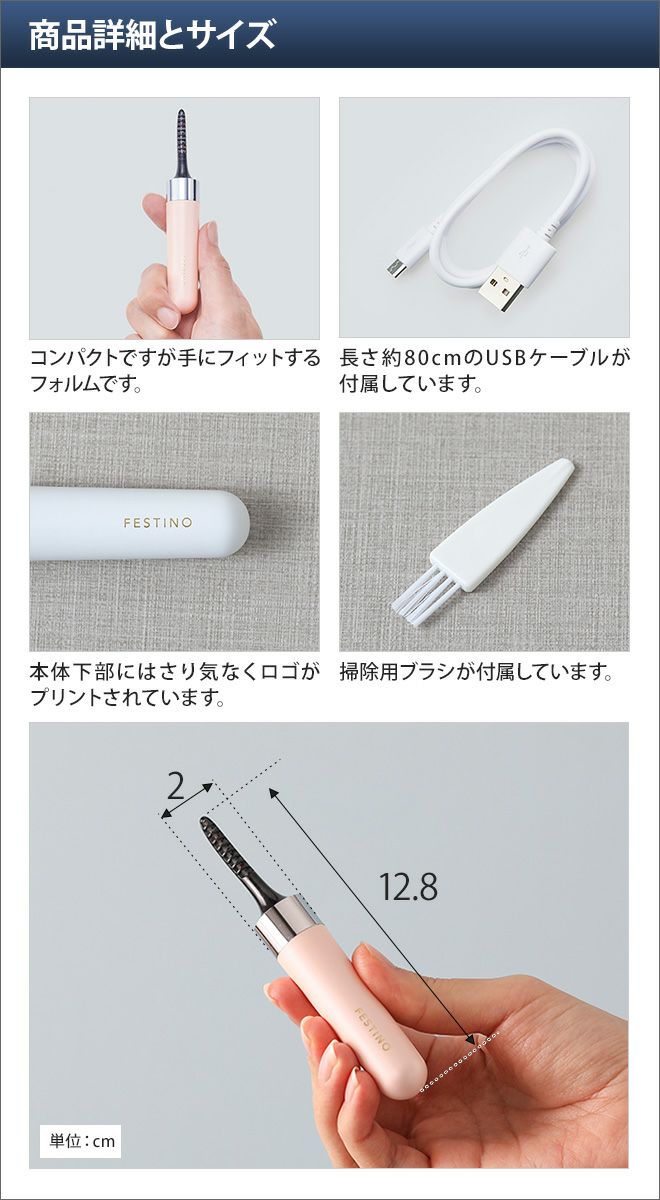 商品詳細とサイズ

コンパクトですが手にフィットするフォルムです。

長さ約80cmのUSBケーブルが付属しています。

FESTINO

本体下部にはさり気なくロゴがプリントされています。

掃除用ブラシが付属しています。

2

12.8

FESTINO

単位：cm