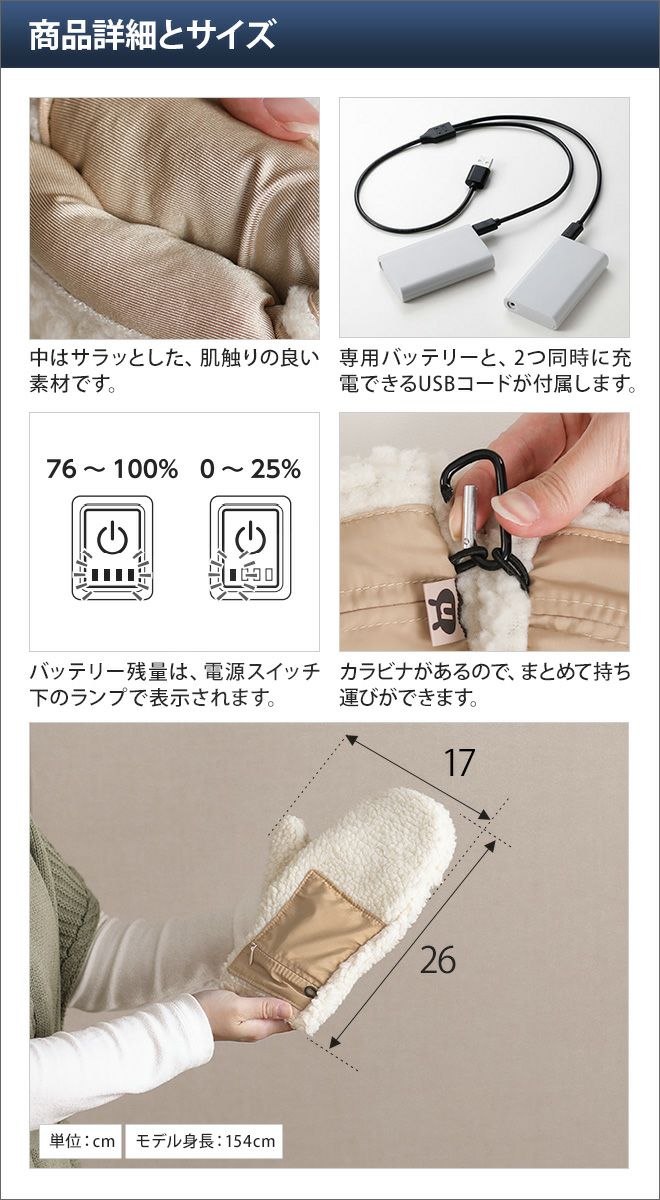 商品詳細とサイズ

中はサラッとした、肌触りの良い素材です。

専用バッテリーと、2つ同時に充電できるUSBコードが付属します。

76 ～ 100%

0 ～ 25%

バッテリー残量は、電源スイッチ下のランプで表示されます。

カラビナがあるので、まとめて持ち運びができます。

17

26

単位：cm

モデル身長：154cm