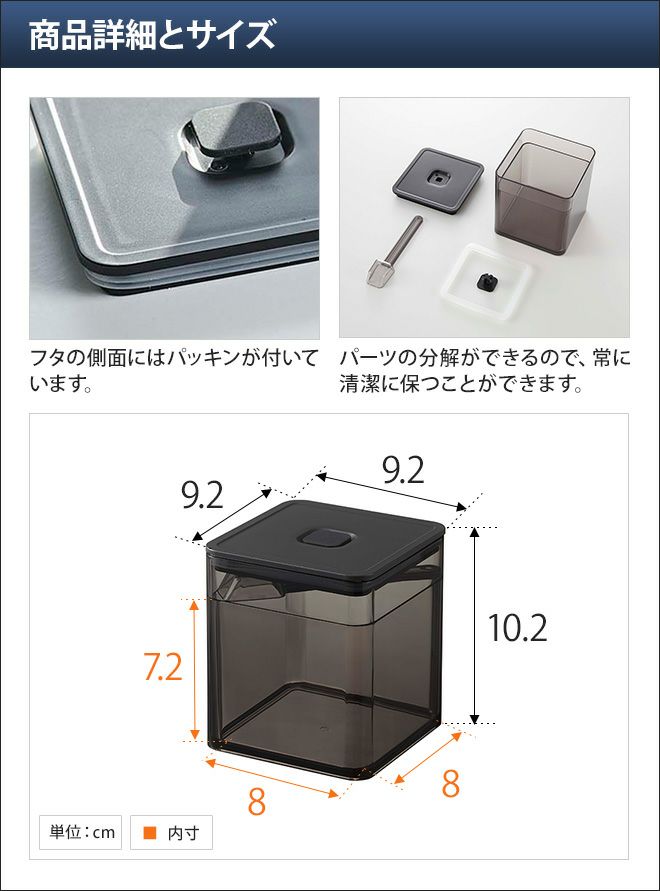 商品詳細とサイズ

フタの側面にはパッキンが付いています。

パーツの分解ができるので、常に清潔に保つことができます。

9.2

9.2

10.2

7.2

8

8

単位：cm

■ 内寸