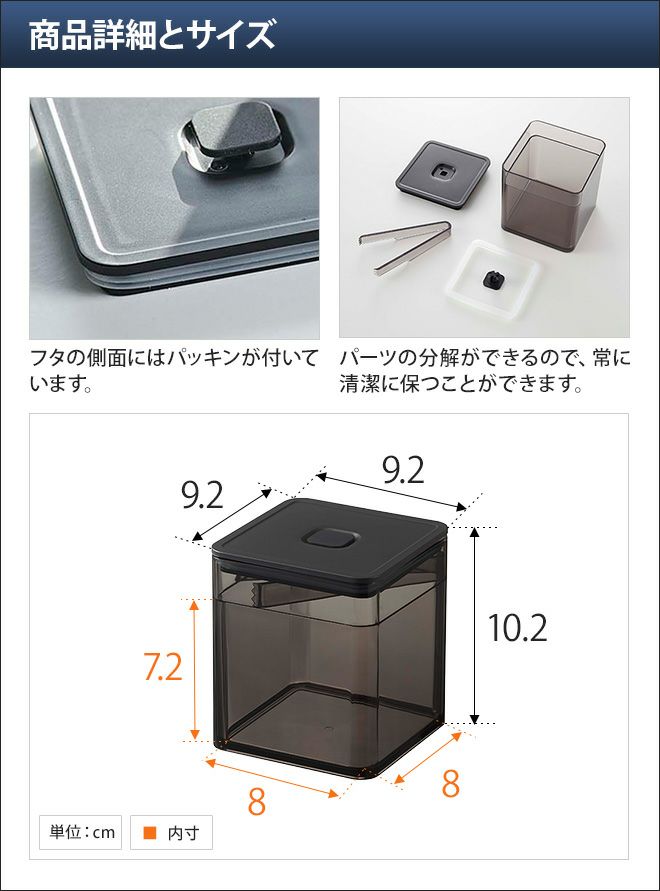 商品詳細とサイズ

フタの側面にはパッキンが付いています。

パーツの分解ができるので、常に清潔に保つことができます。

9.2
9.2
10.2
7.2
8
8

単位：cm
■ 内寸