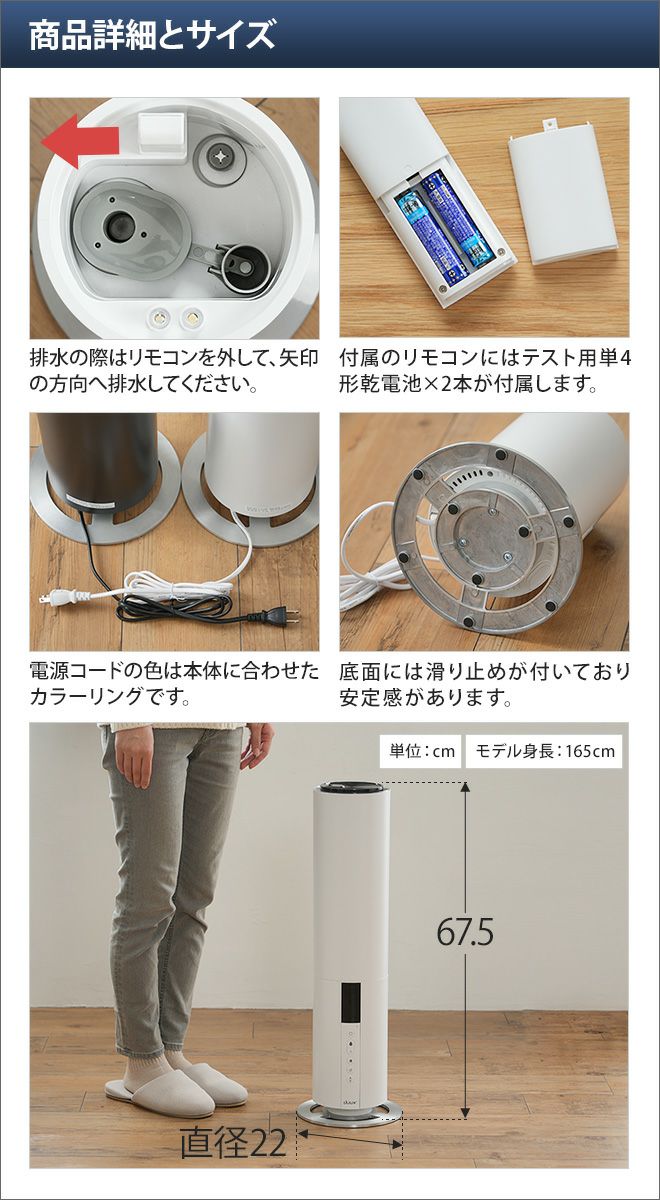 商品詳細とサイズ

排水の際はリモコンを外して、矢印の方向へ排水してください。

付属のリモコンにはテスト用単4形乾電池×2本が付属します。

電源コードの色は本体に合わせたカラーリングです。

底面には滑り止めが付いており安定感があります。

単位：cm

モデル身長：165cm

67.5

直径22