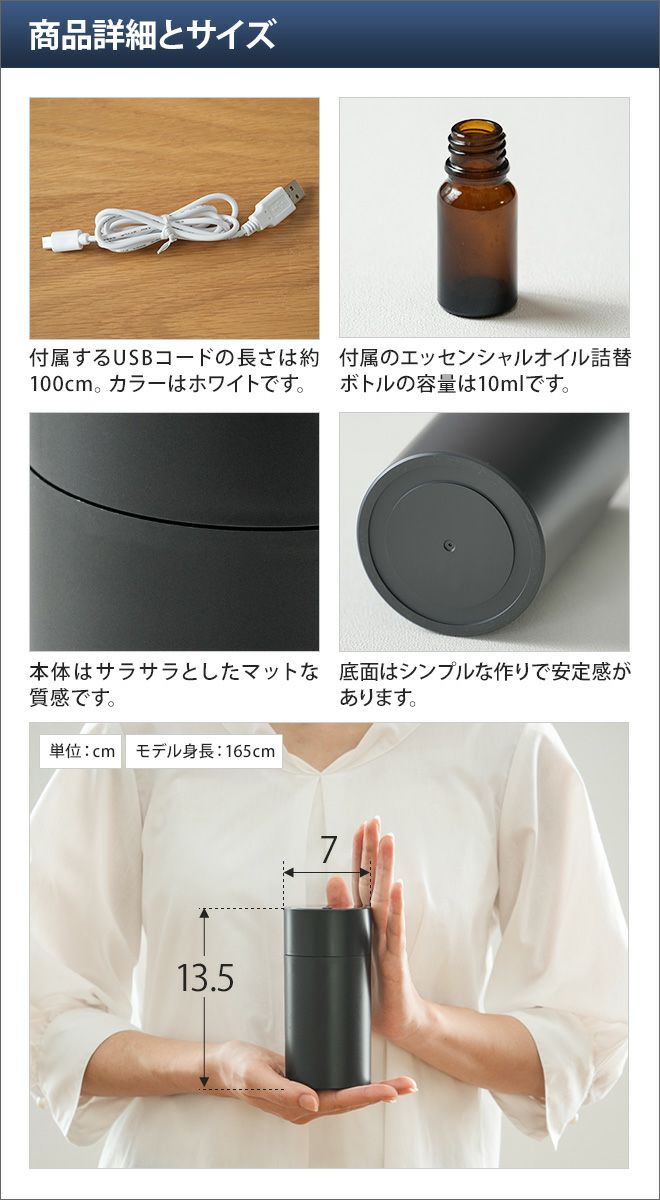 商品詳細とサイズ

付属するUSBコードの長さは約100cm。カラーはホワイトです。

付属のエッセンシャルオイル詰替ボトルの容量は10mlです。

本体はサラサラとしたマットな質感です。

底面はシンプルな作りで安定感があります。

単位：cm

モデル身長：165cm

7

13.5