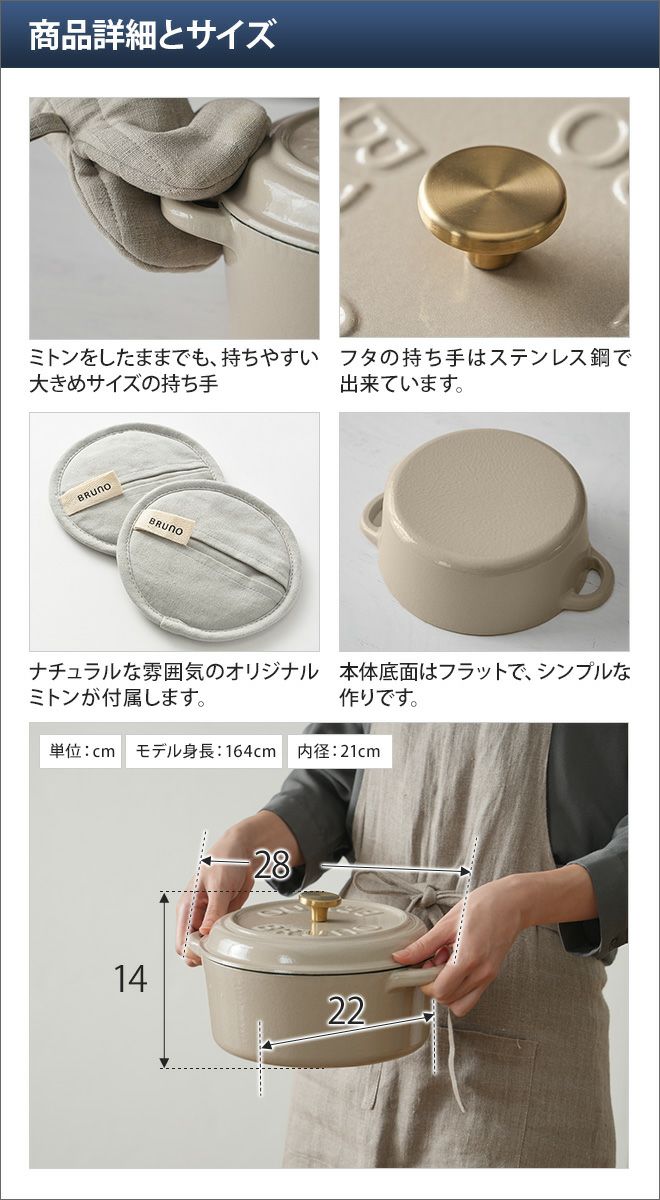 商品詳細とサイズ

ミトンをしたままでも、持ちやすい大きめサイズの持ち手

フタの持ち手はステンレス鋼で出来ています。

BRUNO

BRUNO

ナチュラルな雰囲気のオリジナルミトンが付属します。

本体底面はフラットで、シンプルな作りです。

単位：cm　モデル身長：164cm　内径：21cm

28

14

22