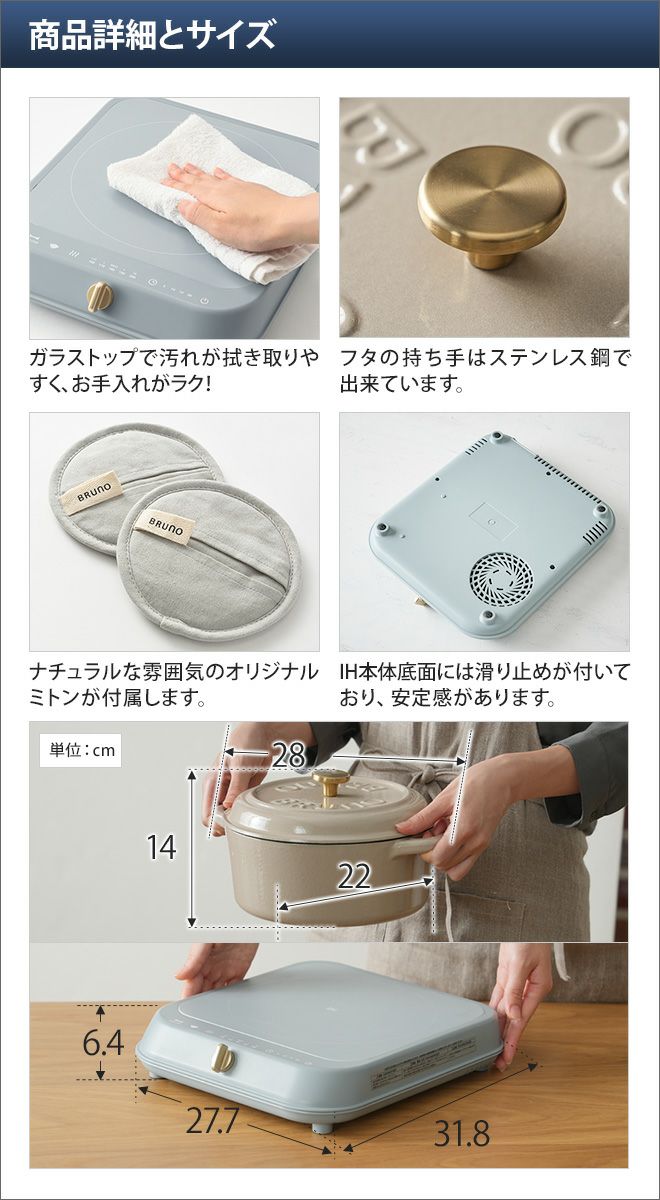 商品詳細とサイズ

ガラストップで汚れが拭き取りやすく、お手入れがラク!

フタの持ち手はステンレス鋼で出来ています。

BRUNO

BRUNO

ナチュラルな雰囲気のオリジナルミトンが付属します。

IH本体底面には滑り止めが付いており、安定感があります。

単位:cm

28

14

22

6.4

27.7

31.8