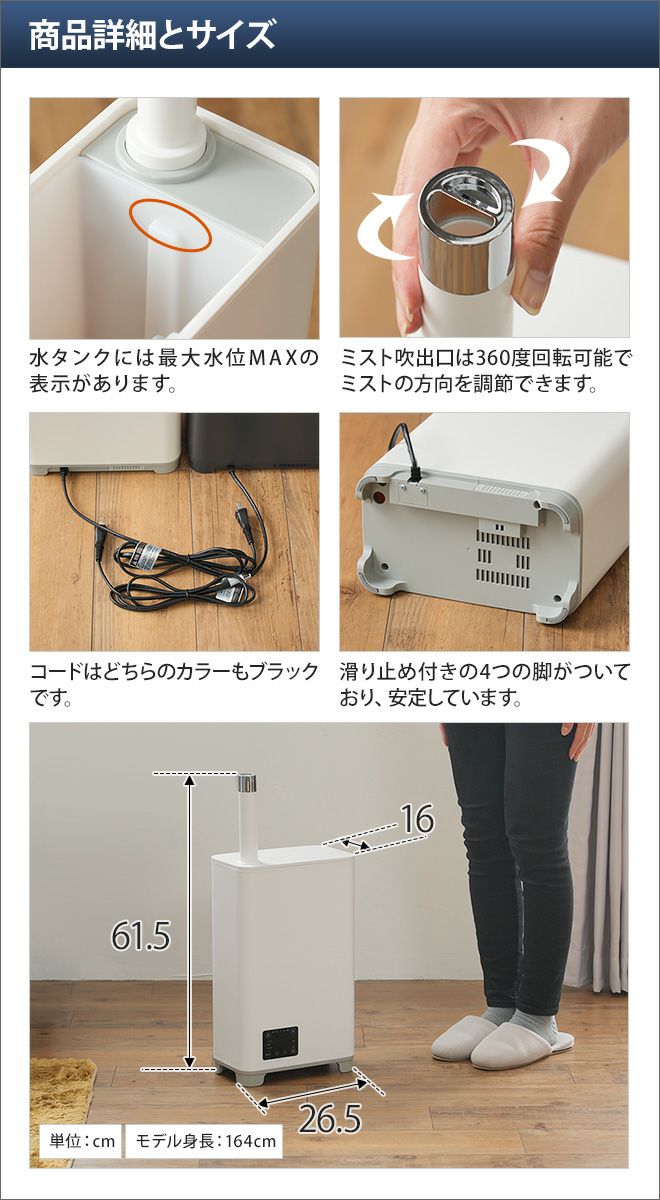 商品詳細とサイズ

水タンクには最大水位MAXの表示があります。

ミスト吹出口は360度回転可能でミストの方向を調節できます。

コードはどちらのカラーもブラックです。

滑り止め付きの4つの脚がついており、安定しています。

16

61.5

26.5

単位：cm

モデル身長：164cm