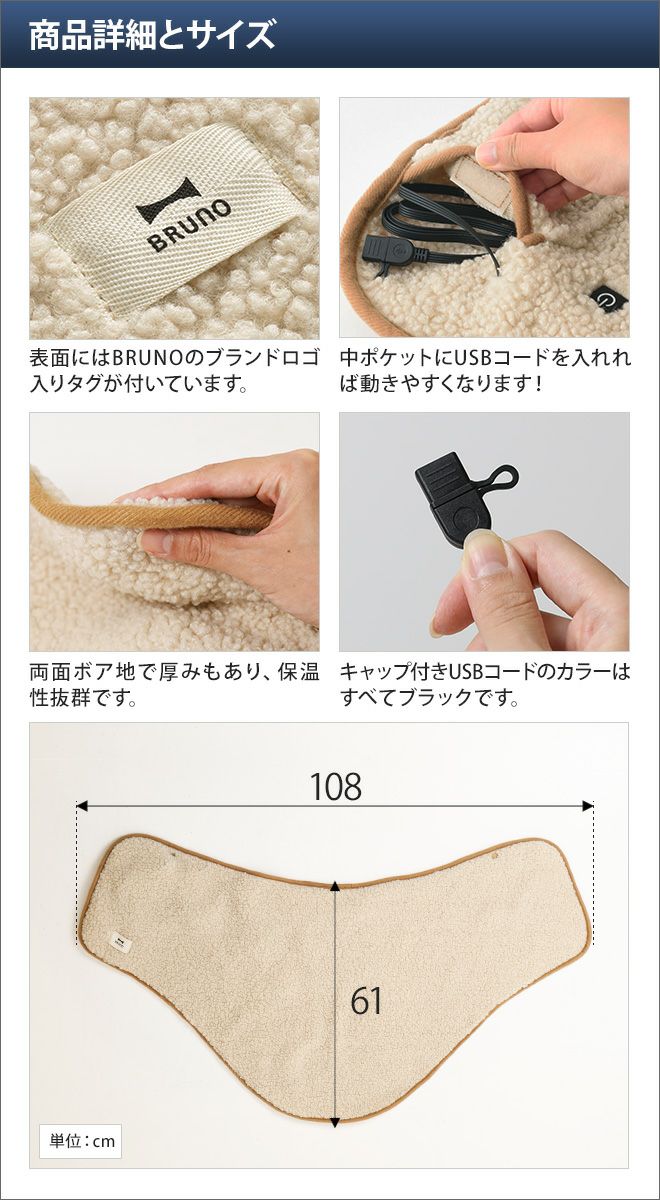 商品詳細とサイズ

BRUNO

表面にはBRUNOのブランドロゴ入りタグが付いています。

中ポケットにUSBコードを入れれば動きやすくなります！

両面ボア地で厚みもあり、保温性抜群です。

キャップ付きUSBコードのカラーはすべてブラックです。

108

61

単位：cm