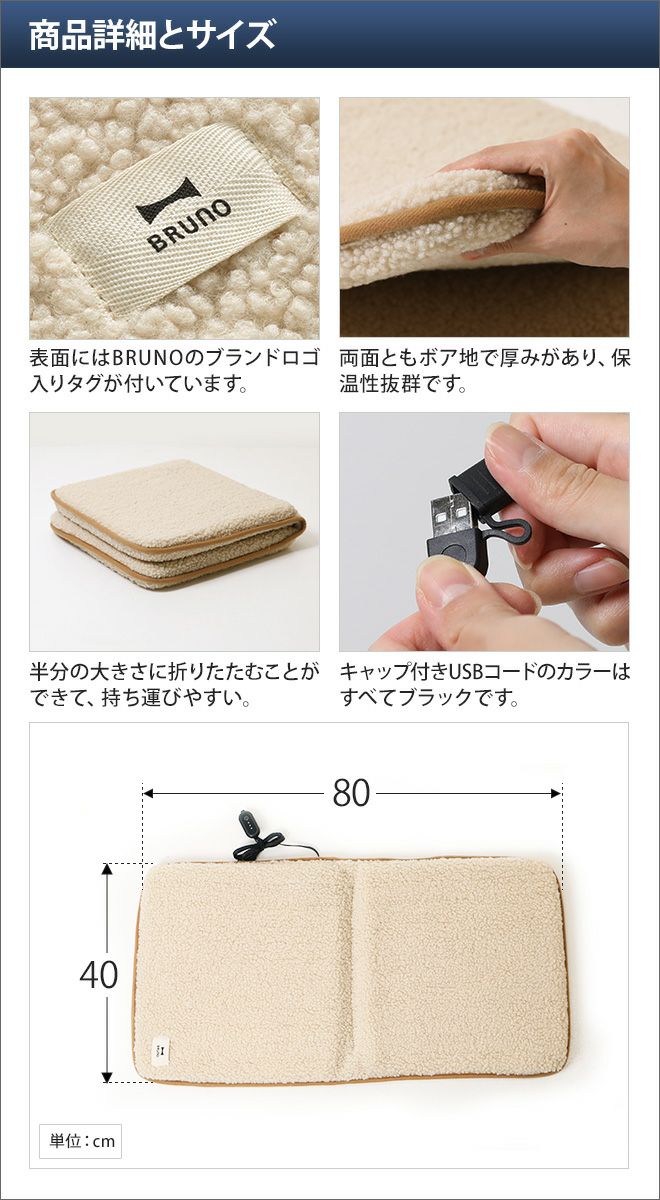 商品詳細とサイズ

BRUNO

表面にはBRUNOのブランドロゴ入りタグが付いています。

両面ともボア地で厚みがあり、保温性抜群です。

半分の大きさに折りたたむことができて、持ち運びやすい。

キャップ付きUSBコードのカラーはすべてブラックです。

80

40

単位：cm