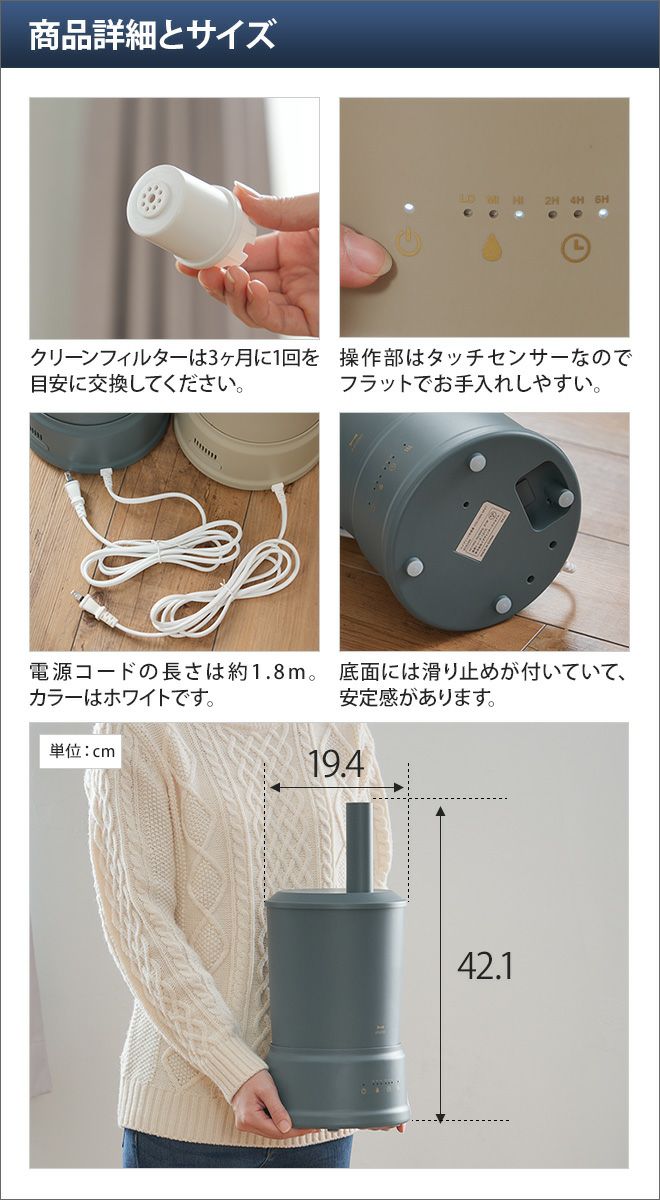 商品詳細とサイズ

LO MI HI 2H 4H 6H

クリーンフィルターは3ヶ月に1回を目安に交換してください。

操作部はタッチセンサーなのでフラットでお手入れしやすい。

電源コードの長さは約1.8m。カラーはホワイトです。

底面には滑り止めが付いていて、安定感があります。

単位：cm

19.4

42.1