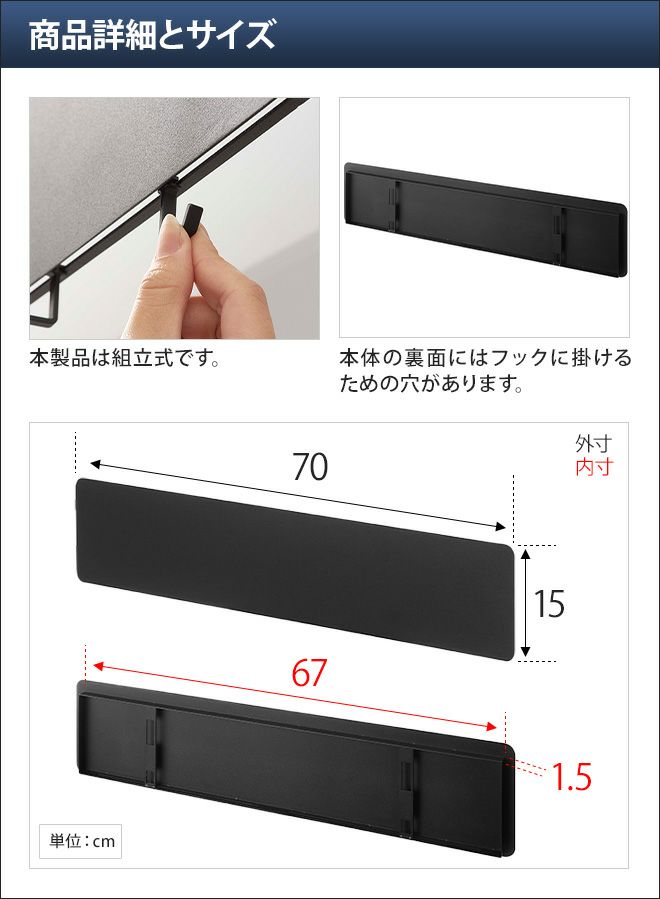 商品詳細とサイズ

本製品は組立式です。

本体の裏面にはフックに掛けるための穴があります。

外寸
内寸

70

15

67

1.5

単位：cm