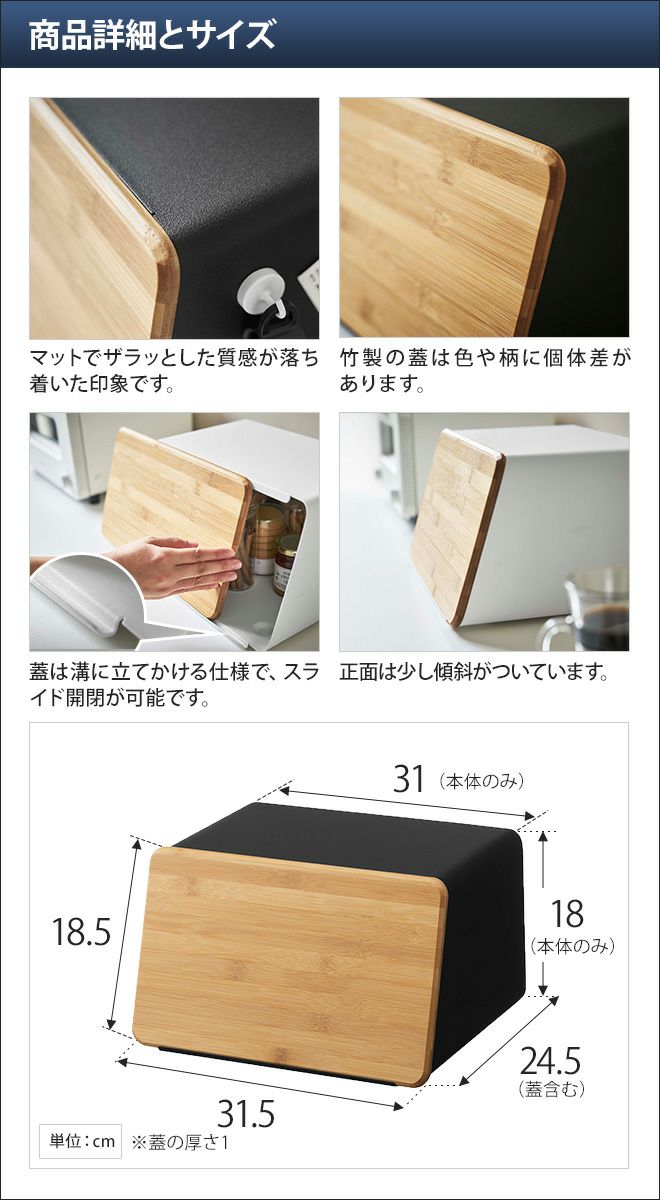 商品詳細とサイズ

マットでザラッとした質感が落ち着いた印象です。

竹製の蓋は色や柄に個体差があります。

蓋は溝に立てかける仕様で、スライド開閉が可能です。

正面は少し傾斜がついています。

31（本体のみ）

18.5

18（本体のみ）

24.5（蓋含む）

31.5

単位：cm ※蓋の厚さ1