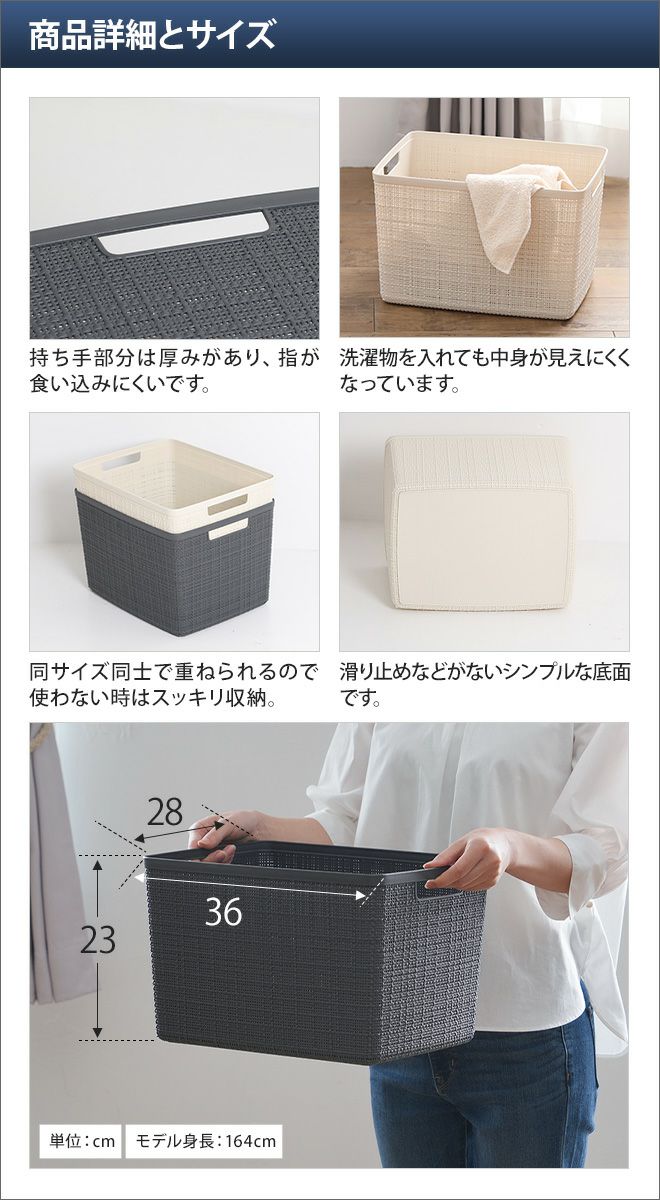 商品詳細とサイズ

持ち手部分は厚みがあり、指が食い込みにくいです。

洗濯物を入れても中身が見えにくくなっています。

同サイズ同士で重ねられるので使わない時はスッキリ収納。

滑り止めなどがないシンプルな底面です。

28

36

23

単位：cm

モデル身長：164cm