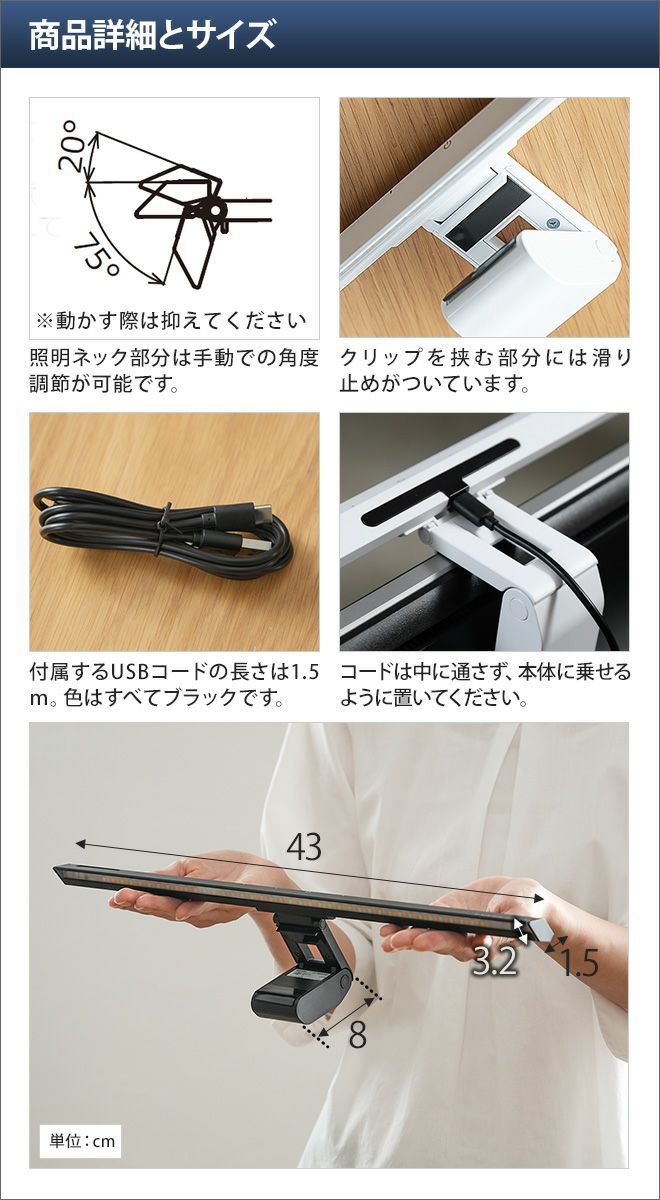 商品詳細とサイズ

20°

75°

※動かす際は抑えてください

照明ネック部分は手動での角度調節が可能です。

クリップを挟む部分には滑り止めがついています。

付属するUSBコードの長さは1.5m。色はすべてブラックです。

コードは中に通さず、本体に乗せるように置いてください。

43

3.2

1.5

8

単位：cm