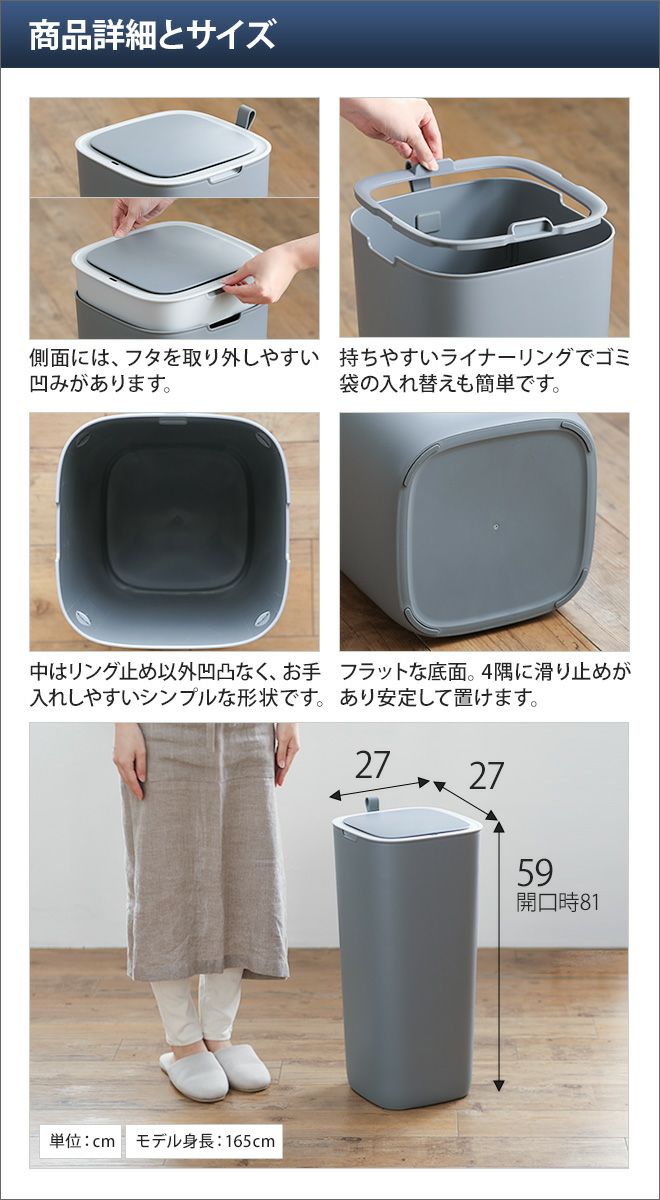 商品詳細とサイズ

側面には、フタを取り外しやすい凹みがあります。

持ちやすいライナーリングでゴミ袋の入れ替えも簡単です。

中はリング止め以外凹凸なく、お手入れしやすいシンプルな形状です。

フラットな底面。4隅に滑り止めがあり安定して置けます。

27

27

59
開口時81

単位：cm

モデル身長：165cm