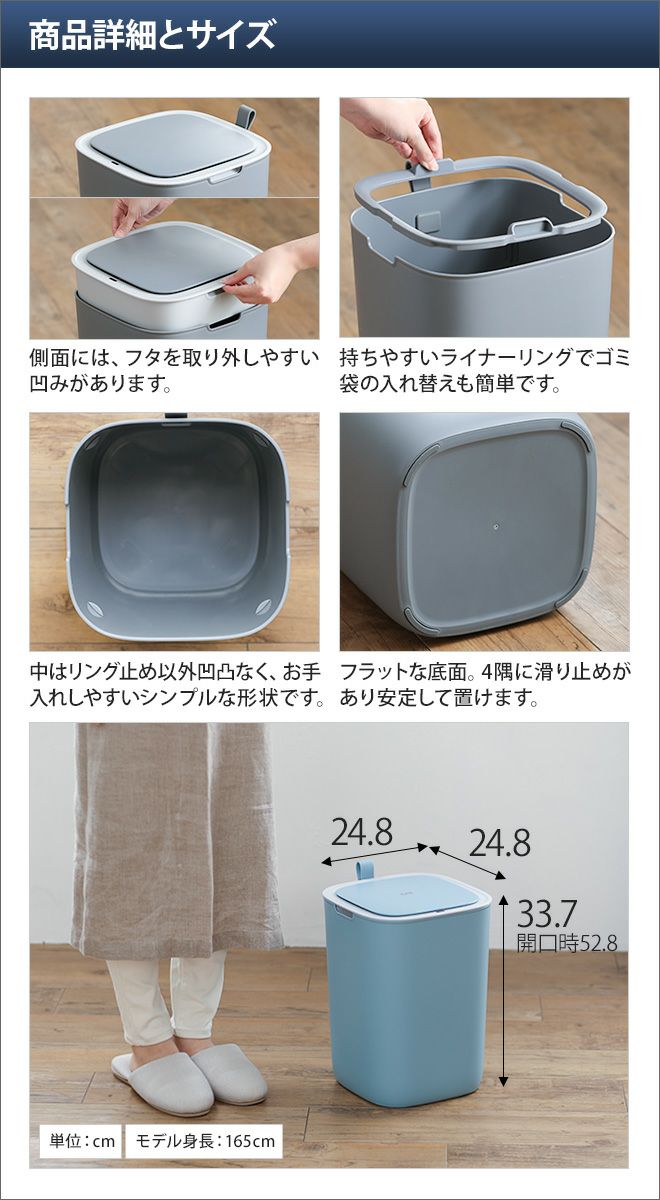 商品詳細とサイズ

側面には、フタを取り外しやすい凹みがあります。

持ちやすいライナーリングでゴミ袋の入れ替えも簡単です。

中はリング止め以外凹凸なく、お手入れしやすいシンプルな形状です。

フラットな底面。4隅に滑り止めがあり安定して置けます。

24.8

24.8

33.7
開口時52.8

単位：cm

モデル身長：165cm