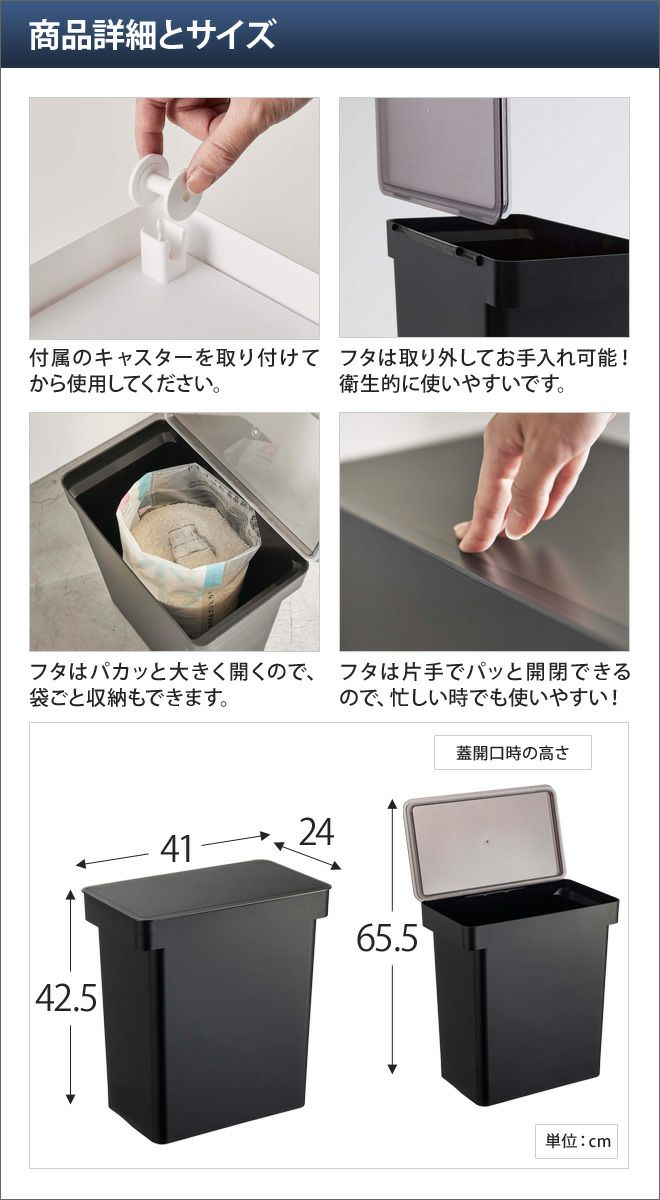 商品詳細とサイズ

付属のキャスターを取り付けてから使用してください。

フタは取り外してお手入れ可能！衛生的に使いやすいです。

フタはパカッと大きく開くので、袋ごと収納もできます。

フタは片手でパッと開閉できるので、忙しい時でも使いやすい！

蓋開口時の高さ

41

24

42.5

65.5

単位：cm