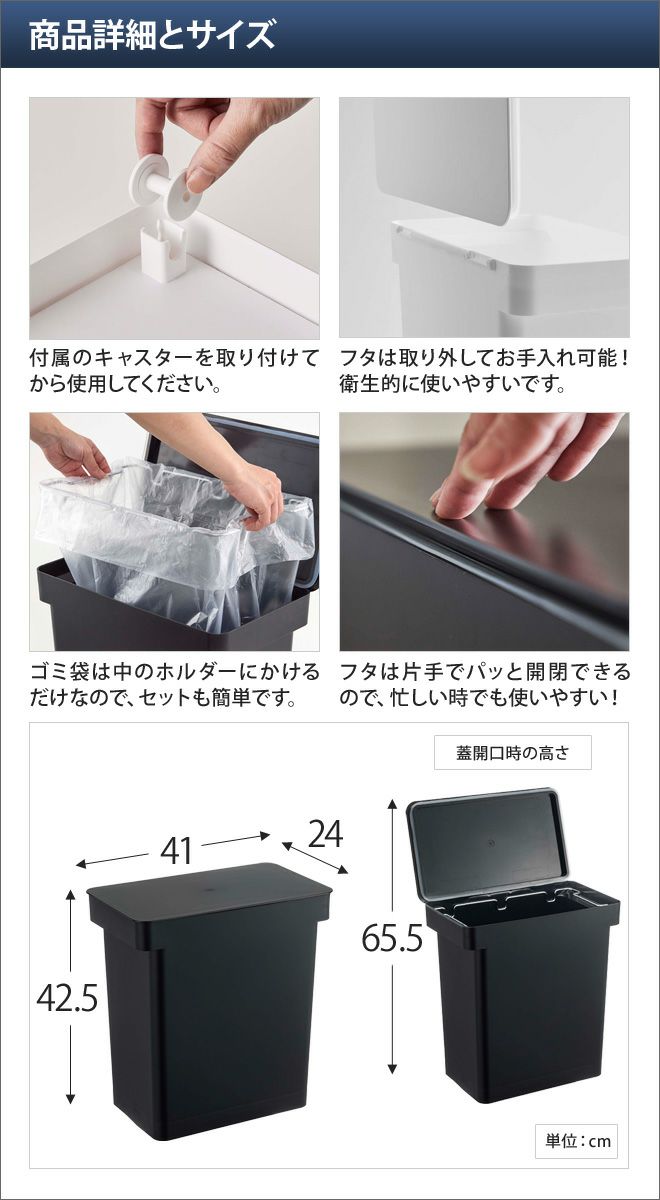 商品詳細とサイズ

付属のキャスターを取り付けてから使用してください。

フタは取り外してお手入れ可能！衛生的に使いやすいです。

ゴミ袋は中のホルダーにかけるだけなので、セットも簡単です。

フタは片手でパッと開閉できるので、忙しい時でも使いやすい！

蓋開口時の高さ

41

24

42.5

65.5

単位：cm