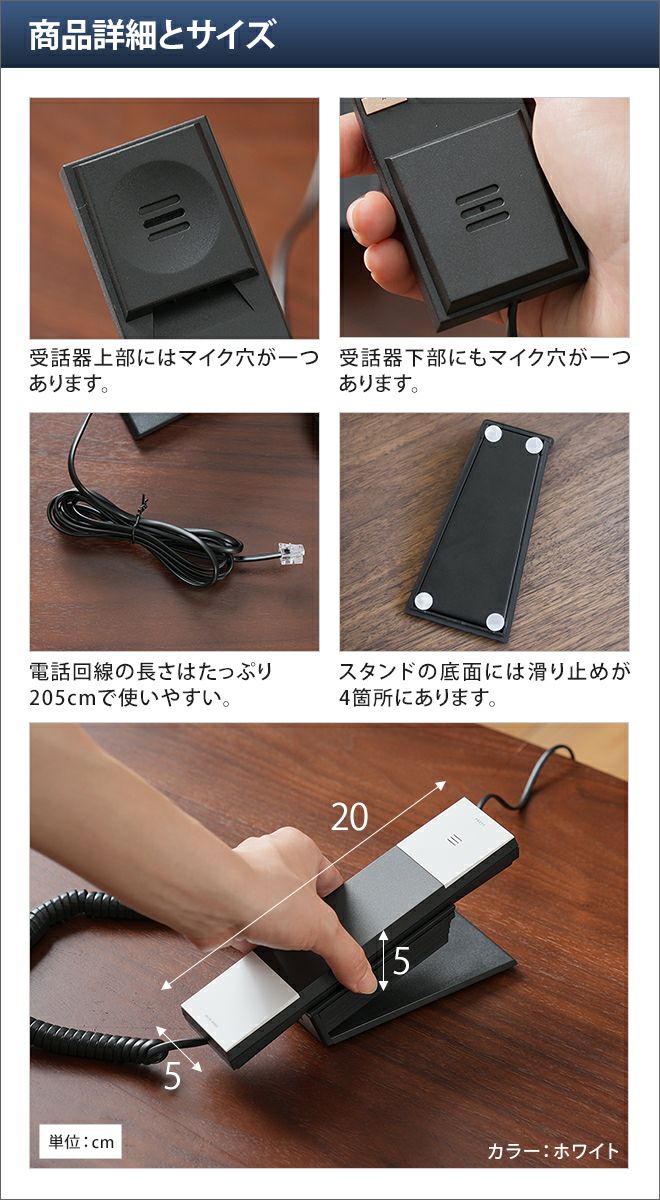 商品詳細とサイズ

受話器上部にはマイク穴が一つあります。

受話器下部にもマイク穴が一つあります。

電話回線の長さはたっぷり205cmで使いやすい。

スタンドの底面には滑り止めが4箇所にあります。

20

5

5

単位：cm

カラー：ホワイト