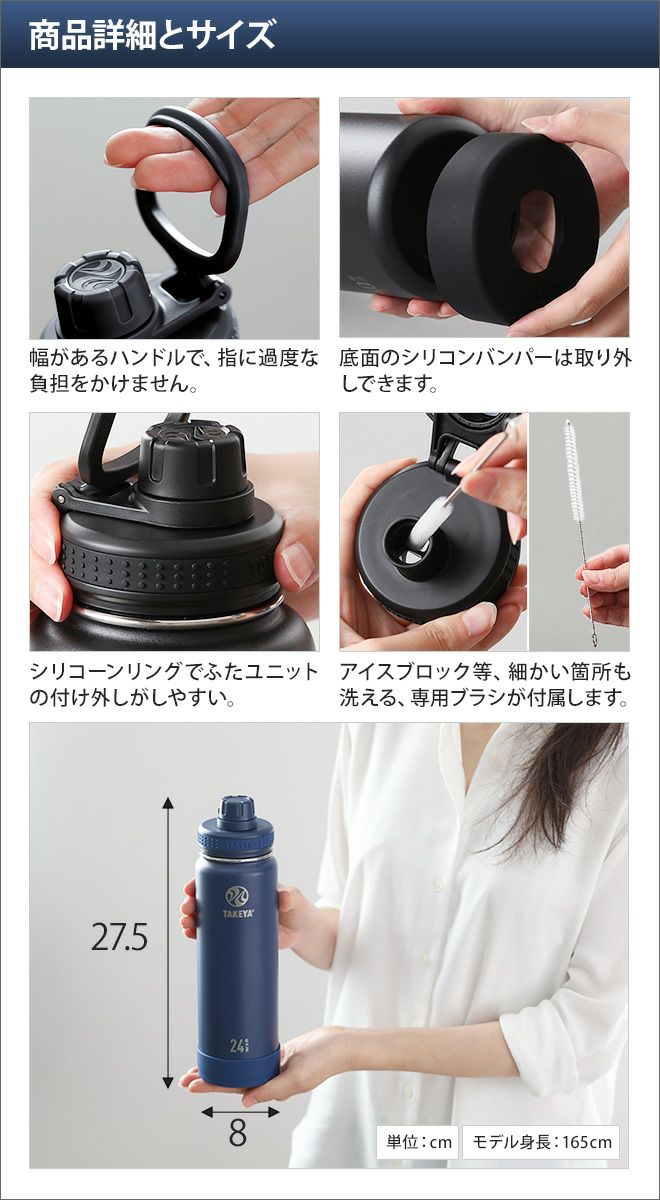 商品詳細とサイズ

幅があるハンドルで、指に過度な負担をかけません。

底面のシリコンバンパーは取り外しできます。

シリコーンリングでふたユニットの付け外しがしやすい。

アイスブロック等、細かい箇所も洗える、専用ブラシが付属します。

TAKEYA

24

27.5

8

単位：cm　モデル身長：165cm