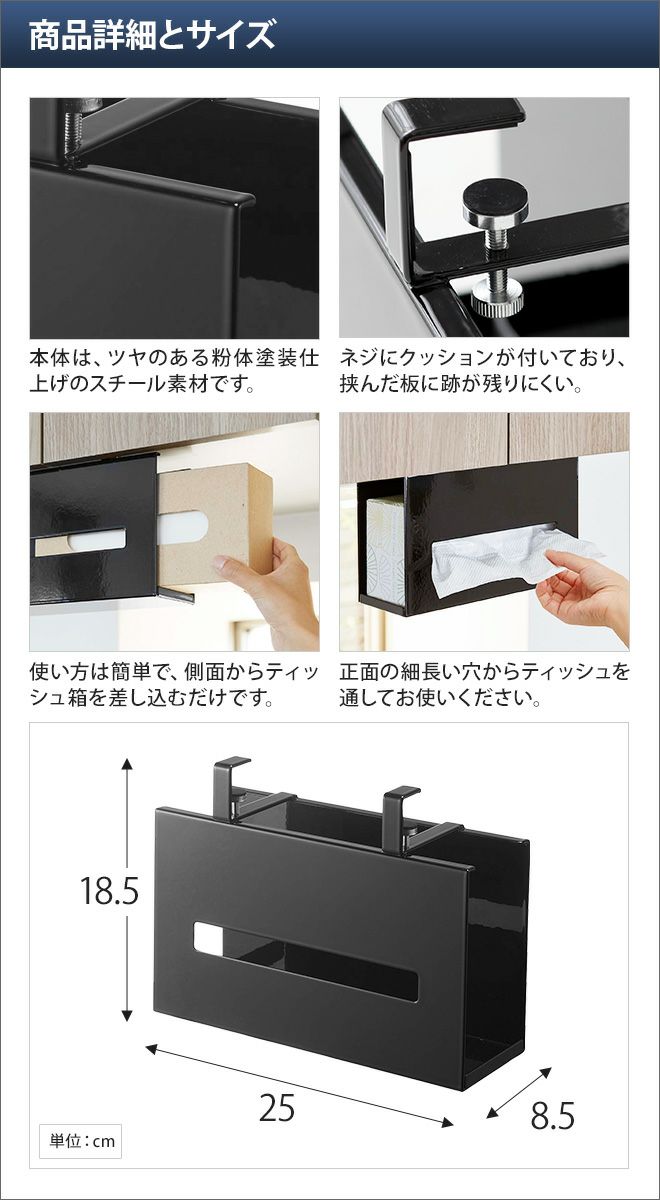 商品詳細とサイズ

本体は、ツヤのある粉体塗装仕上げのスチール素材です。

ネジにクッションが付いており、挟んだ板に跡が残りにくい。

使い方は簡単で、側面からティッシュ箱を差し込むだけです。

正面の細長い穴からティッシュを通してお使いください。

18.5

25

8.5

単位：cm