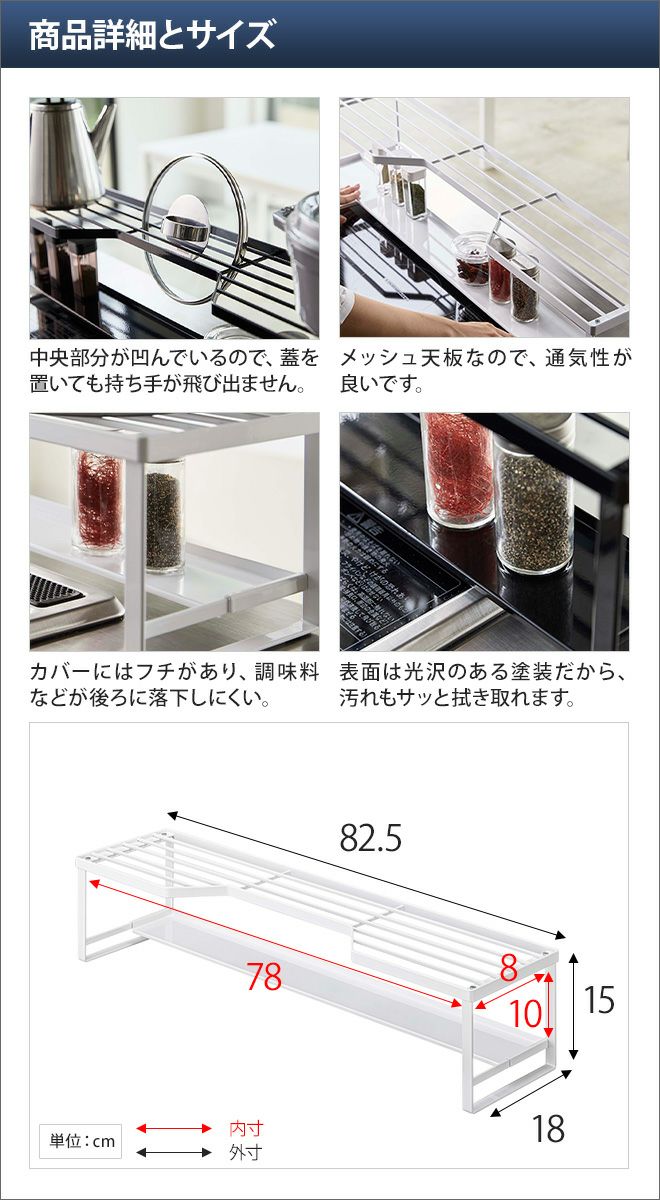 商品詳細とサイズ

中央部分が凹んでいるので、蓋を置いても持ち手が飛び出ません。

メッシュ天板なので、通気性が良いです。

カバーにはフチがあり、調味料などが後ろに落下しにくい。

表面は光沢のある塗装だから、汚れもサッと拭き取れます。

82.5

78

8

10

15

18

単位：cm

内寸

外寸