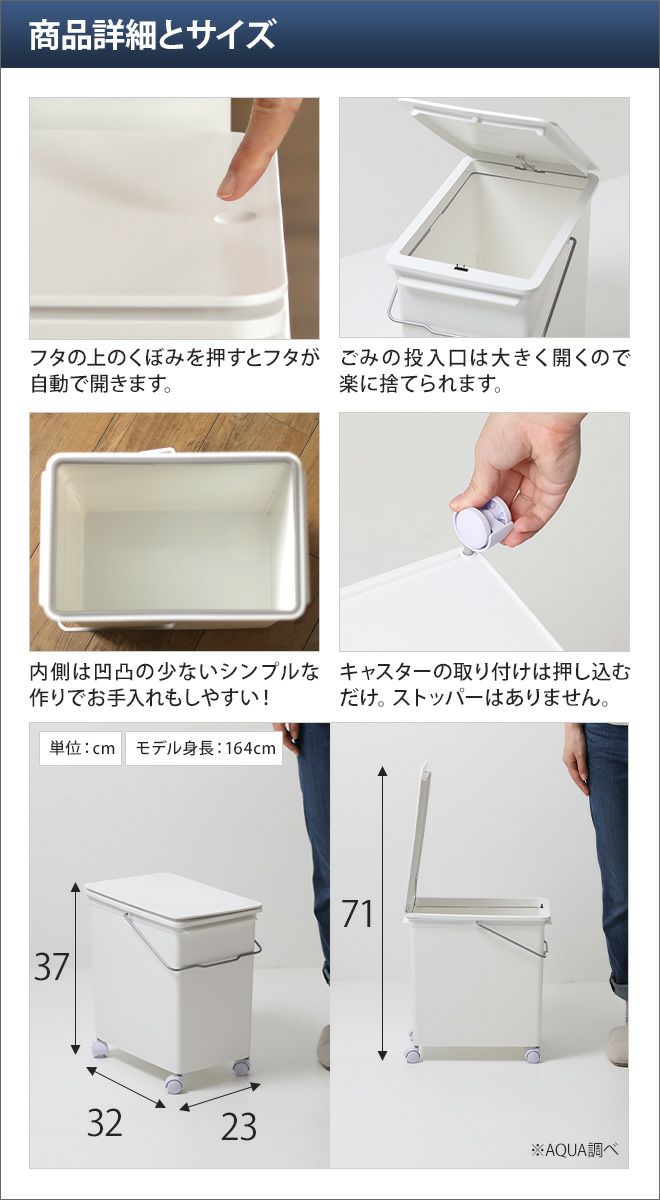 商品詳細とサイズ

フタの上のくぼみを押すとフタが自動で開きます。

ごみの投入口は大きく開くので楽に捨てられます。

内側は凹凸の少ないシンプルな作りでお手入れもしやすい！

キャスターの取り付けは押し込むだけ。ストッパーはありません。

単位：cm

モデル身長：164cm

37

32

23

71

※AQUA調べ