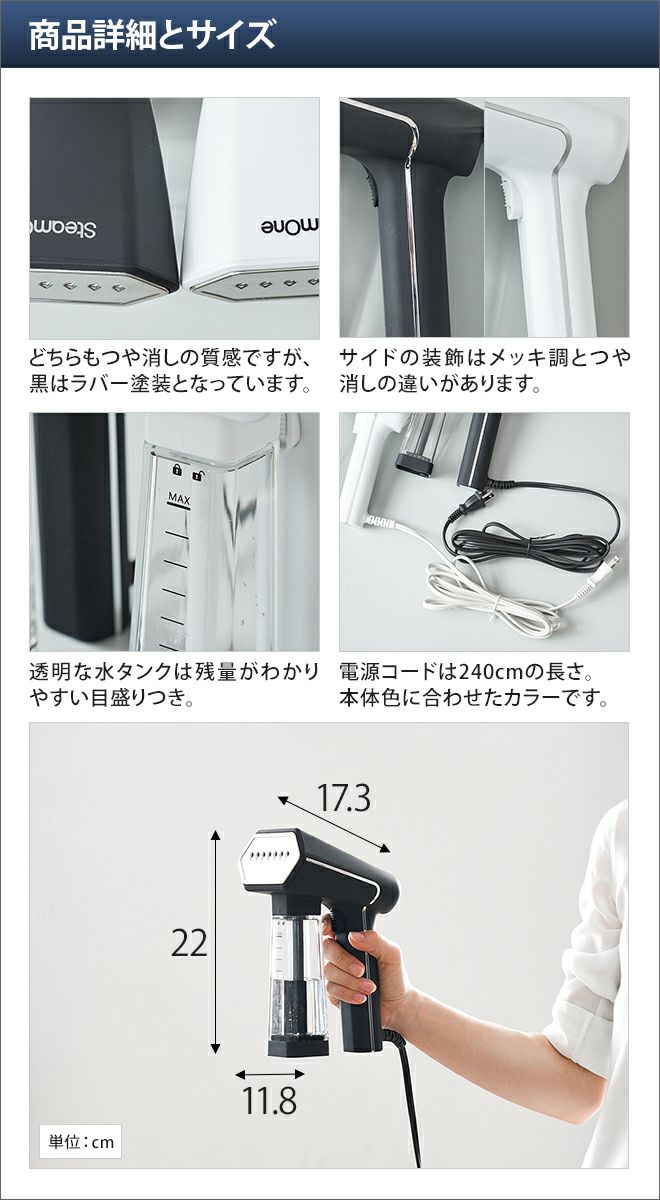 商品詳細とサイズ

Steam

mOne

どちらもつや消しの質感ですが、黒はラバー塗装となっています。

サイドの装飾はメッキ調とつや消しの違いがあります。

MAX

透明な水タンクは残量がわかりやすい目盛りつき。

電源コードは240cmの長さ。本体色に合わせたカラーです。

17.3

22

11.8

単位：cm