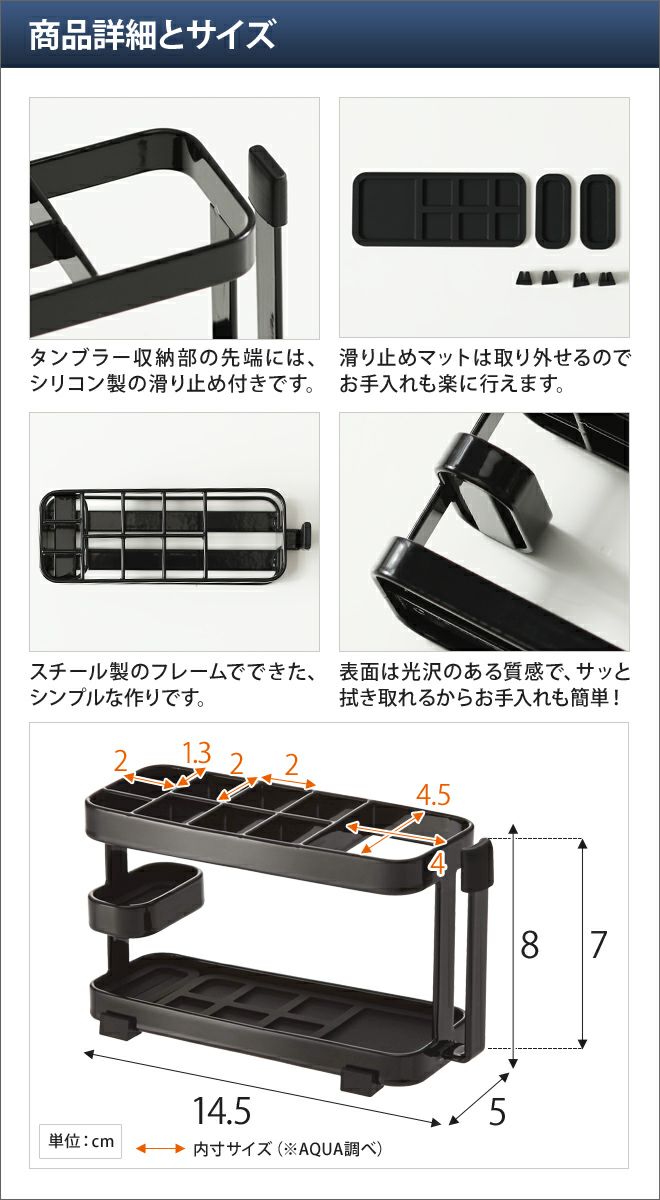 商品詳細とサイズ

タンブラー収納部の先端には、シリコン製の滑り止め付きです。

滑り止めマットは取り外せるのでお手入れも楽に行えます。

スチール製のフレームでできた、シンプルな作りです。

表面は光沢のある質感で、サッと拭き取れるからお手入れも簡単！

2
1.3
2
2
4.5
4
8
7
14.5
5

単位：cm
内寸サイズ（※AQUA調べ）