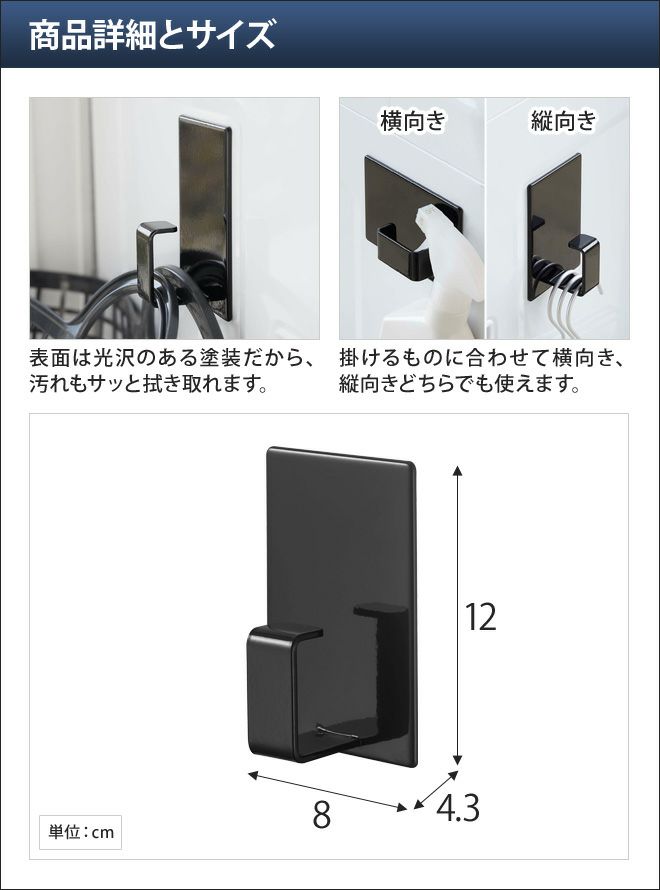 商品詳細とサイズ

横向き

縦向き

表面は光沢のある塗装だから、汚れもサッと拭き取れます。

掛けるものに合わせて横向き、縦向きどちらでも使えます。

12

8

4.3

単位：cm