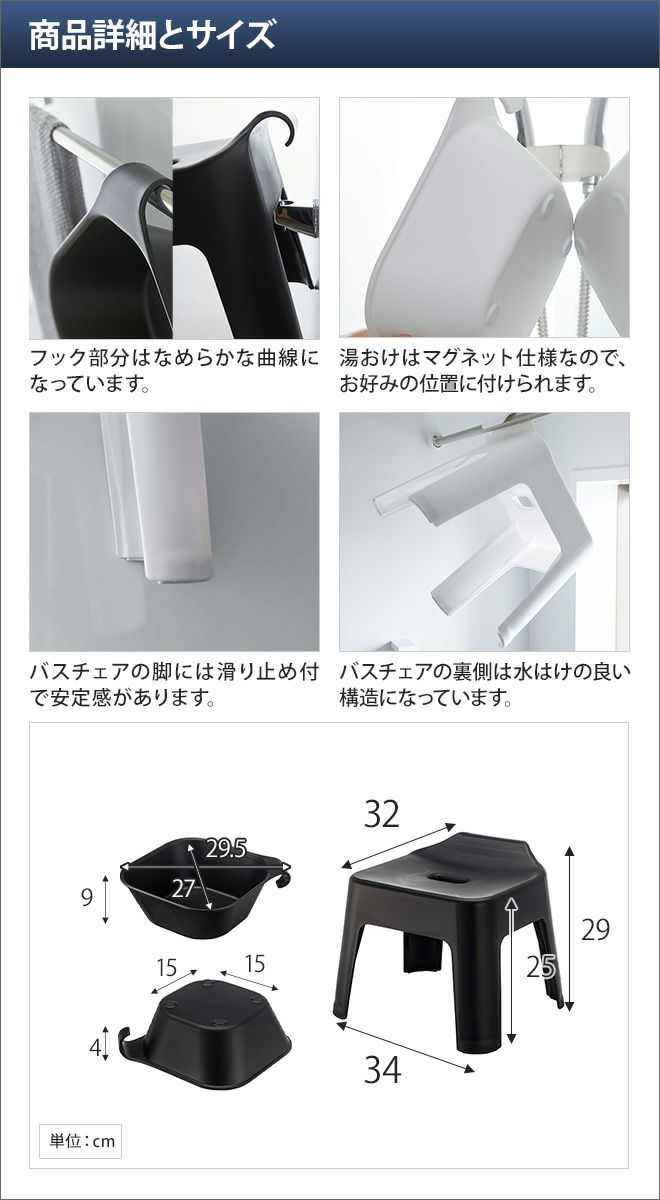 商品詳細とサイズ

フック部分はなめらかな曲線になっています。

湯おけはマグネット仕様なので、お好みの位置に付けられます。

バスチェアの脚には滑り止め付で安定感があります。

バスチェアの裏側は水はけの良い構造になっています。

29.5
27
9
15
15
4
32
29
25
34

単位：cm