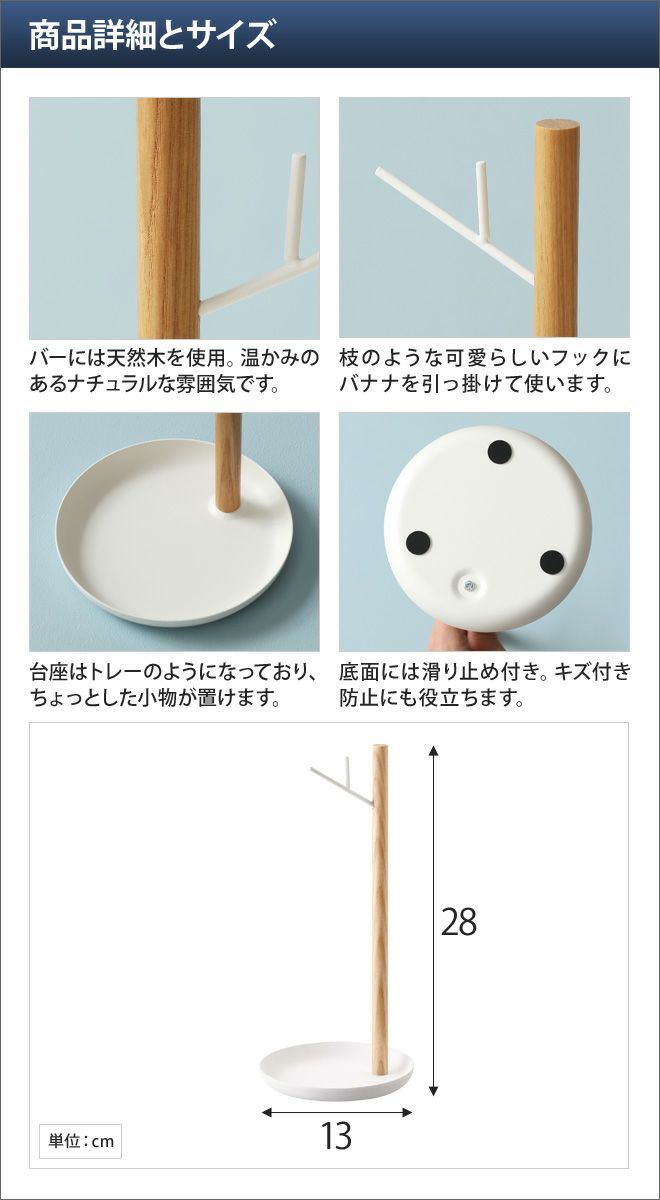 商品詳細とサイズ

バーには天然木を使用。温かみのあるナチュラルな雰囲気です。

枝のような可愛らしいフックにバナナを引っ掛けて使います。

台座はトレーのようになっており、ちょっとした小物が置けます。

底面には滑り止め付き。キズ付き防止にも役立ちます。

28

13

単位：cm