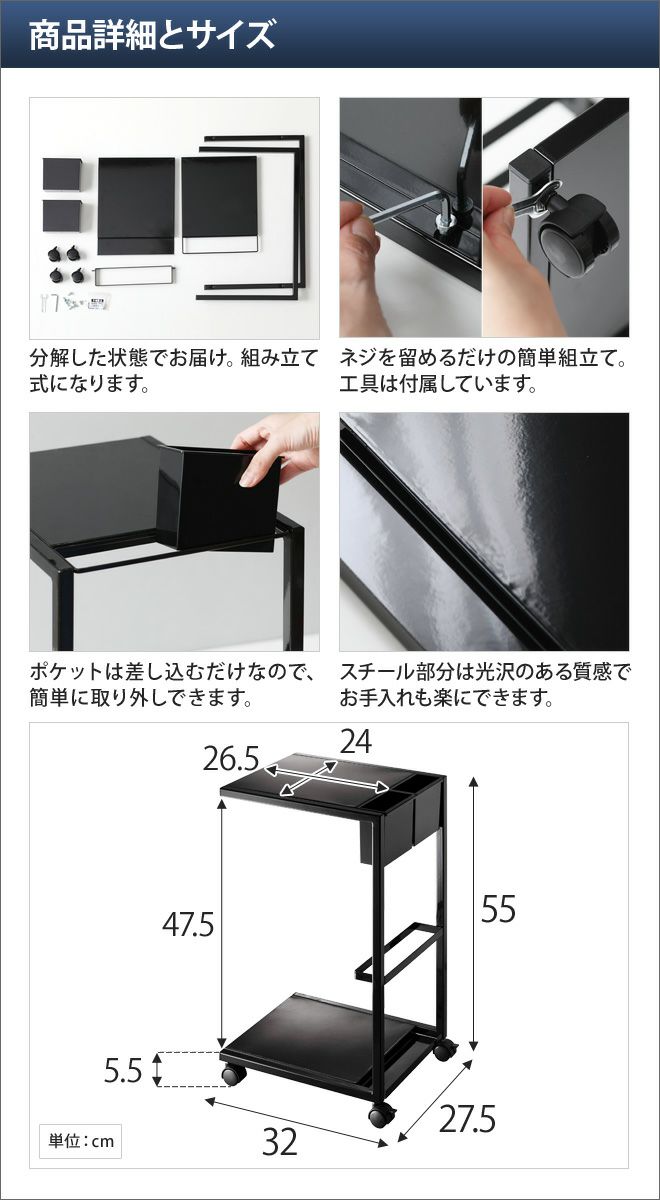 商品詳細とサイズ

分解した状態でお届け。組み立て式になります。

ネジを留めるだけの簡単組立て。工具は付属しています。

ポケットは差し込むだけなので、簡単に取り外しできます。

スチール部分は光沢のある質感でお手入れも楽にできます。

26.5

24

47.5

55

5.5

32

27.5

単位：cm