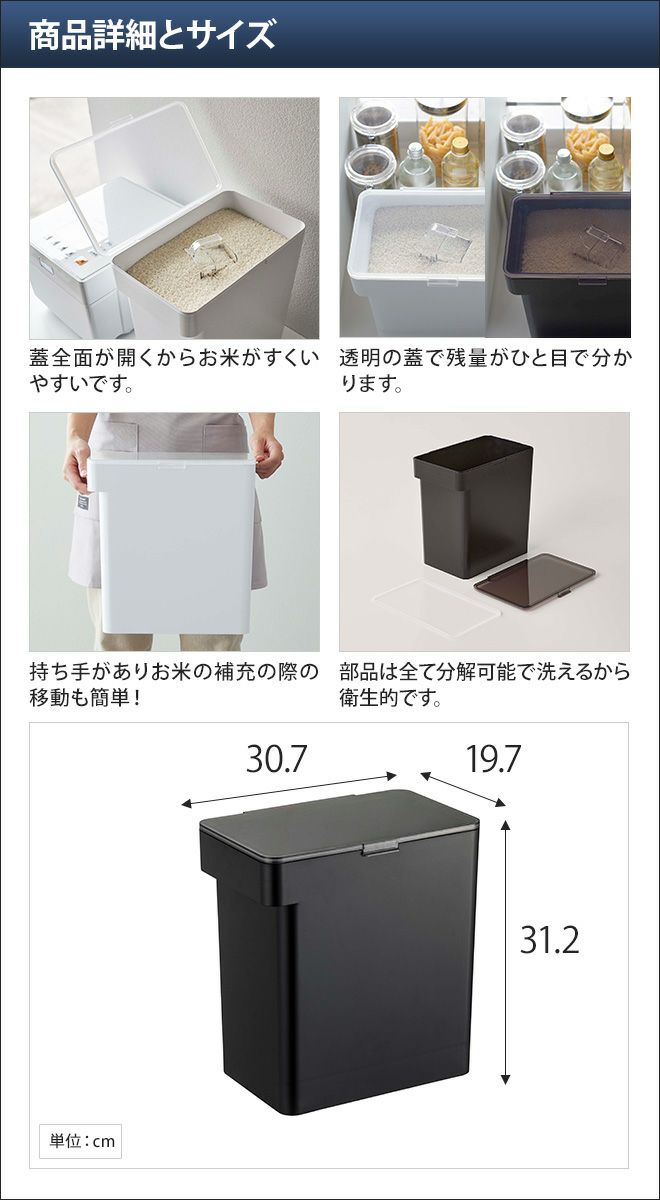 商品詳細とサイズ

蓋全面が開くからお米がすくいやすいです。

透明の蓋で残量がひと目で分かります。

持ち手がありお米の補充の際の移動も簡単！

部品は全て分解可能で洗えるから衛生的です。

30.7

19.7

31.2

単位：cm