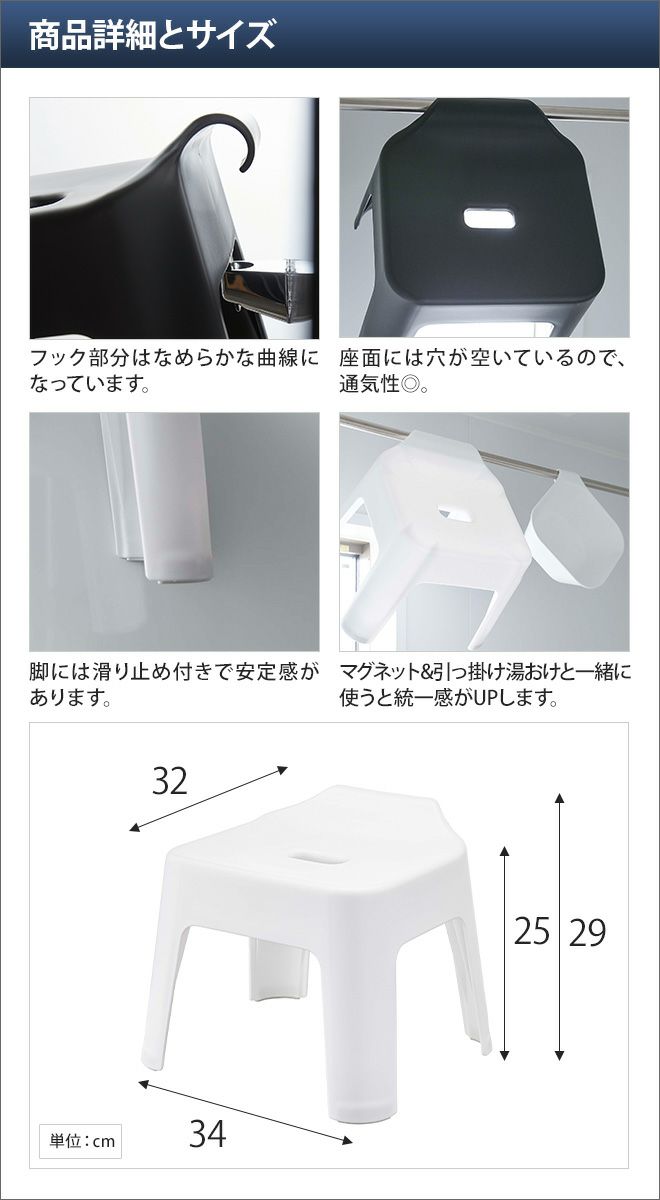 商品詳細とサイズ

フック部分はなめらかな曲線になっています。

座面には穴が空いているので、通気性◎。

脚には滑り止め付きで安定感があります。

マグネット&引っ掛け湯おけと一緒に使うと統一感がUPします。

32

25

29

34

単位：cm