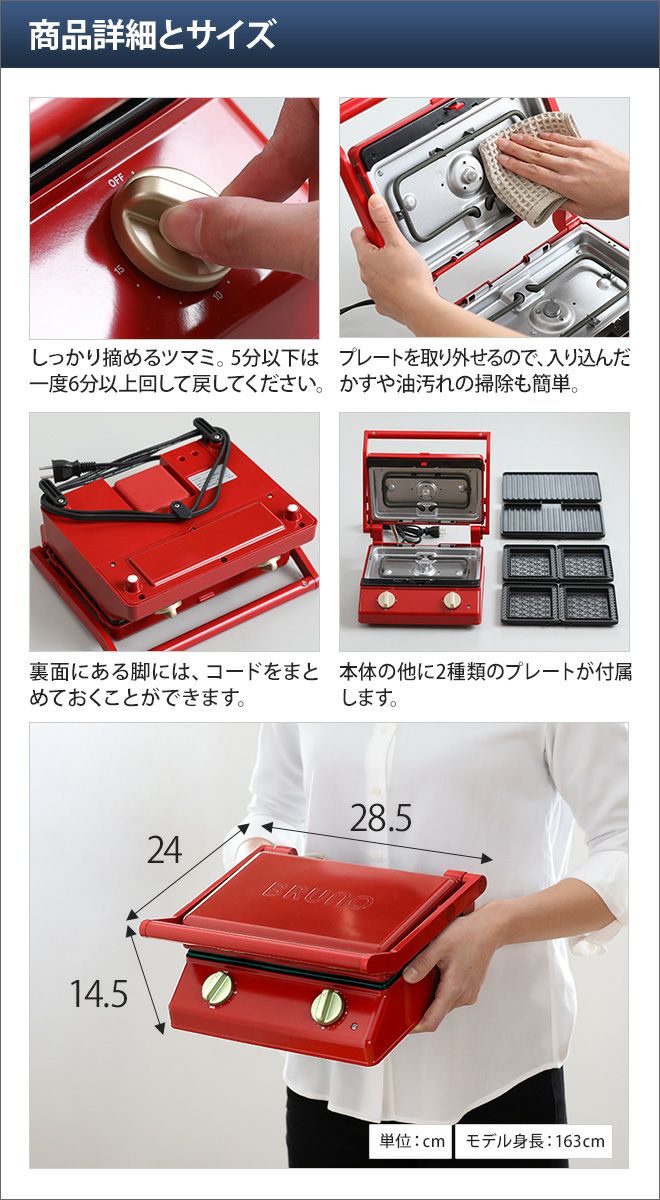 商品詳細とサイズ

OFF
15
10

しっかり摘めるツマミ。5分以下は一度6分以上回して戻してください。

プレートを取り外せるので、入り込んだかすや油汚れの掃除も簡単。

裏面にある脚には、コードをまとめておくことができます。

本体の他に2種類のプレートが付属します。

24
28.5
14.5
BRUNO

単位：cm
モデル身長：163cm