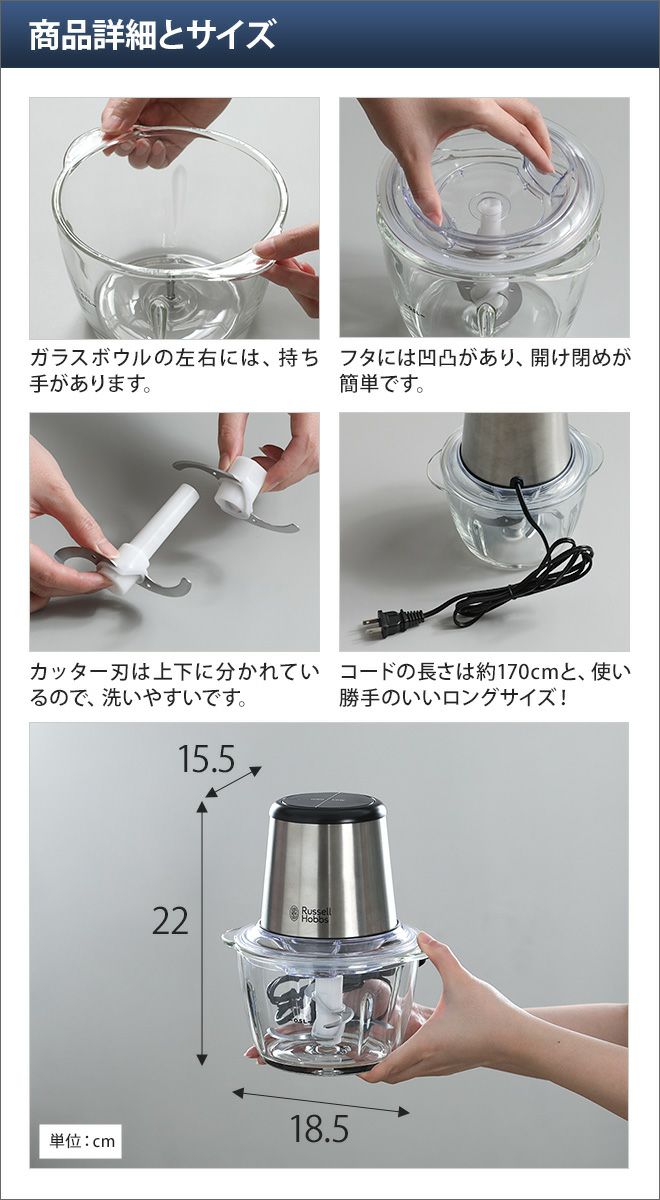 商品詳細とサイズ

ガラスボウルの左右には、持ち手があります。

フタには凹凸があり、開け閉めが簡単です。

カッター刃は上下に分かれているので、洗いやすいです。

コードの長さは約170cmと、使い勝手のいいロングサイズ！

15.5

22

Russell Hobbs

18.5

単位：cm