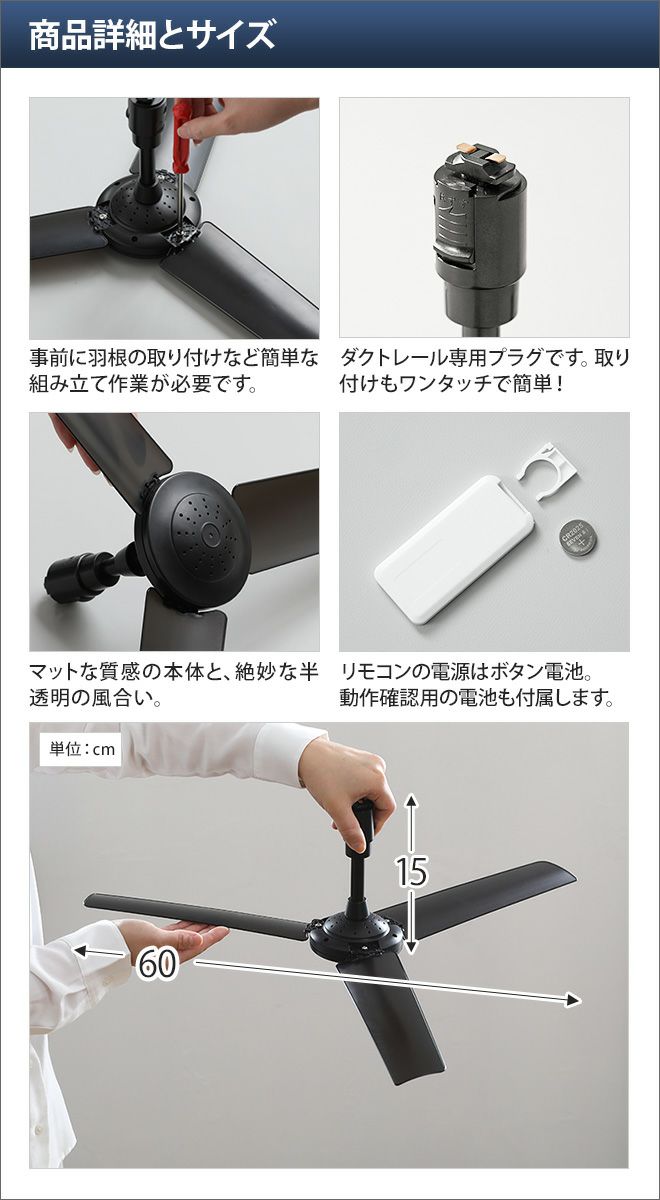 商品詳細とサイズ

事前に羽根の取り付けなど簡単な組み立て作業が必要です。

ダクトレール専用プラグです。取り付けもワンタッチで簡単！

マットな質感の本体と、絶妙な半透明の風合い。

リモコンの電源はボタン電池。動作確認用の電池も付属します。

単位：cm

15

60