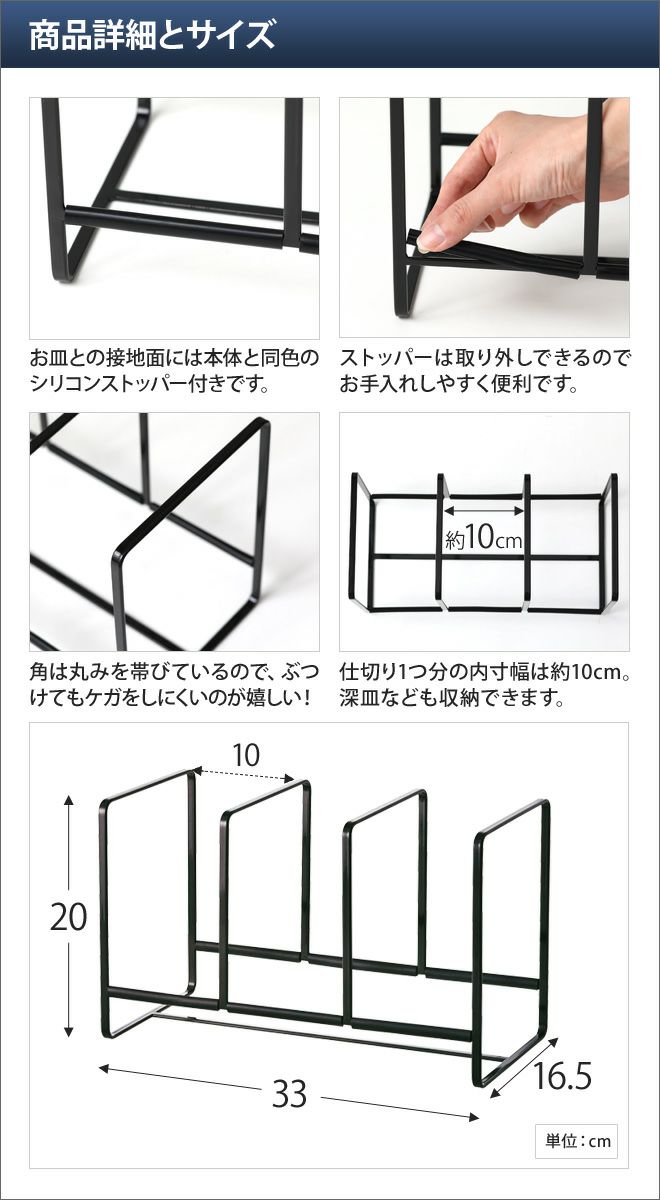 商品詳細とサイズ

お皿との接地面には本体と同色のシリコンストッパー付きです。

ストッパーは取り外しできるのでお手入れしやすく便利です。

角は丸みを帯びているので、ぶつけてもケガをしにくいのが嬉しい！

約10cm

仕切り1つ分の内寸幅は約10cm。深皿なども収納できます。

10

20

33

16.5

単位：cm