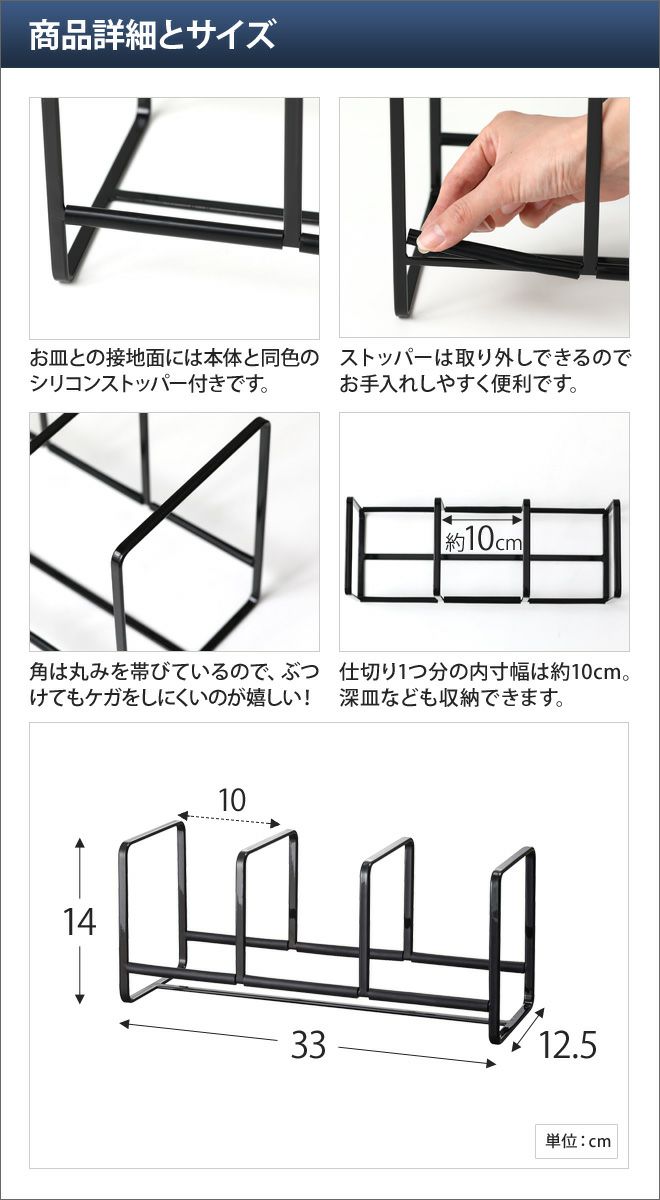 商品詳細とサイズ

お皿との接地面には本体と同色のシリコンストッパー付きです。

ストッパーは取り外しできるのでお手入れしやすく便利です。

角は丸みを帯びているので、ぶつけてもケガをしにくいのが嬉しい！

約10cm

仕切り1つ分の内寸幅は約10cm。深皿なども収納できます。

10

14

33

12.5

単位：cm